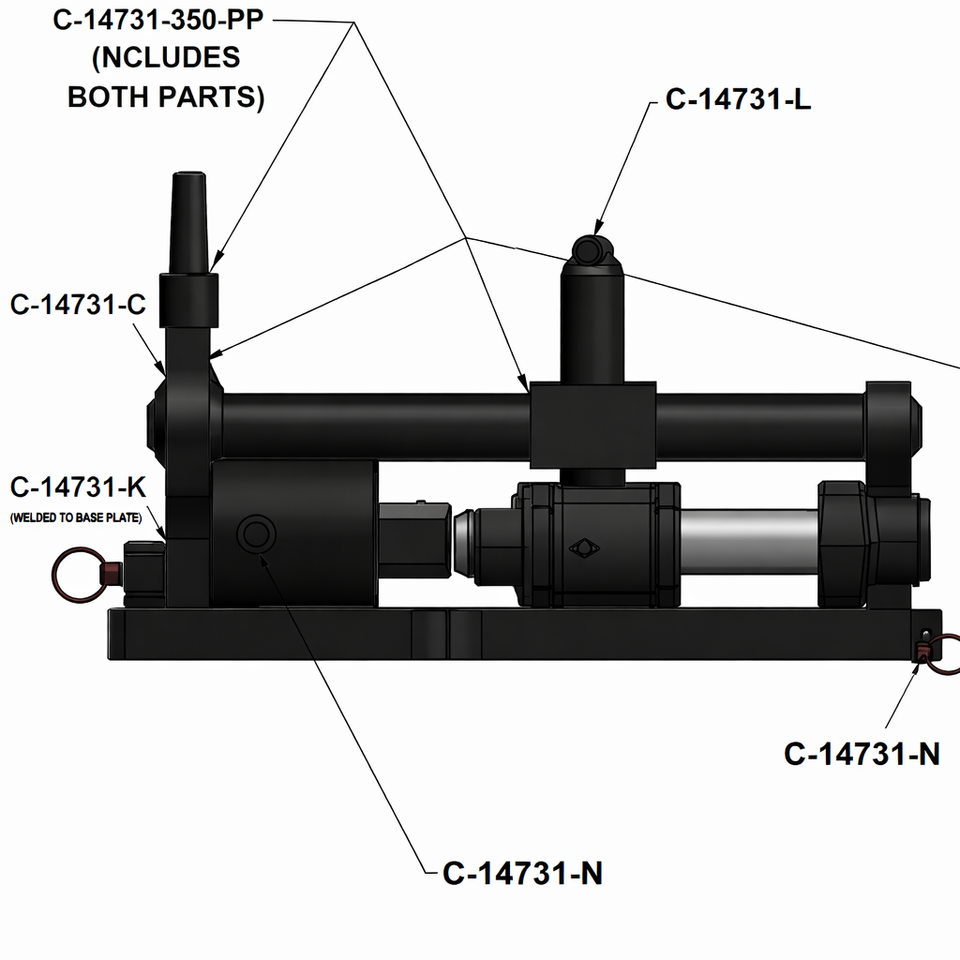 C-14731-350-PP
(NCLUDES
BOTH PARTS)

C-14731-L

C-14731-C

C-14731-K
(WELDED TO BASE PLATE)

C-14731-N

C-14731-N