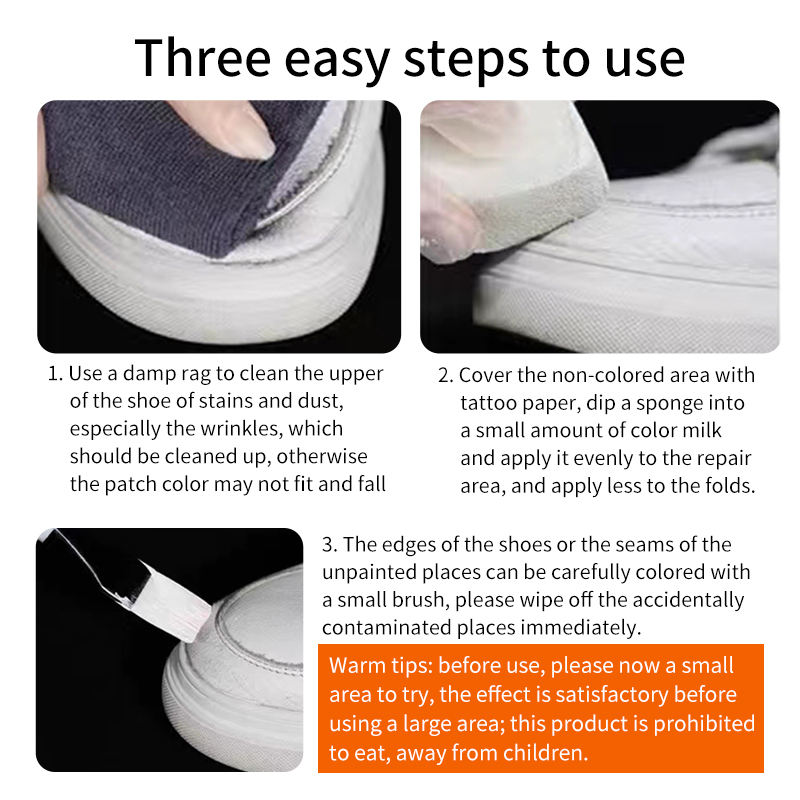 Three easy steps to use

1. Use a damp rag to clean the upper of the shoe of stains and dust, especially the wrinkles, which should be cleaned up, otherwise the patch color may not fit and fall

2. Cover the non-colored area with tattoo paper, dip a sponge into a small amount of color milk and apply it evenly to the repair area, and apply less to the folds.

3. The edges of the shoes or the seams of the unpainted places can be carefully colored with a small brush, please wipe off the accidentally contaminated places immediately.

Warm tips: before use, please now a small area to try, the effect is satisfactory before using a large area; this product is prohibited to eat, away from children.