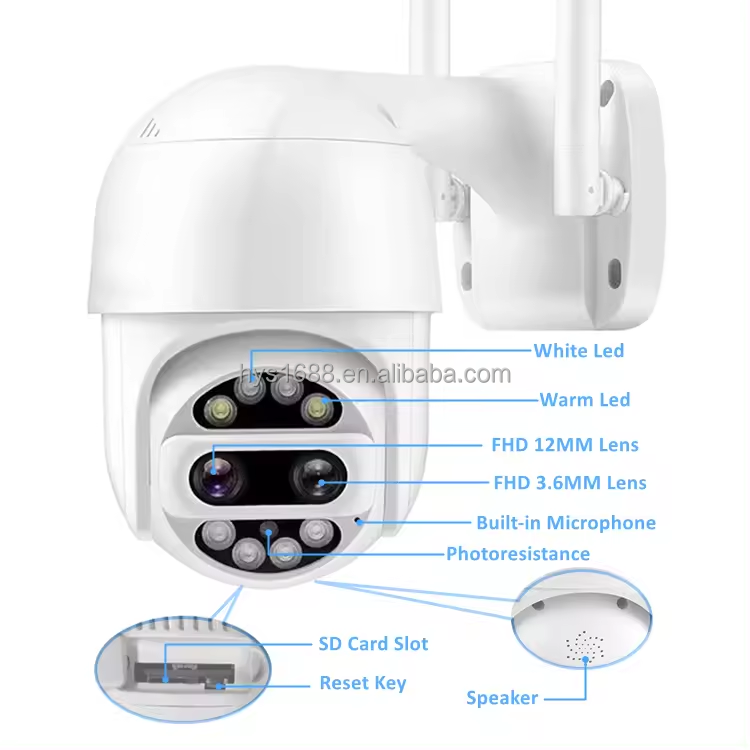 White Led
hys1688.en.alibaba.com
Warm Led
FHD 12MM Lens
FHD 3.6MM Lens
Built-in Microphone
Photoresistance
SD Card Slot
Reset Key
Speaker