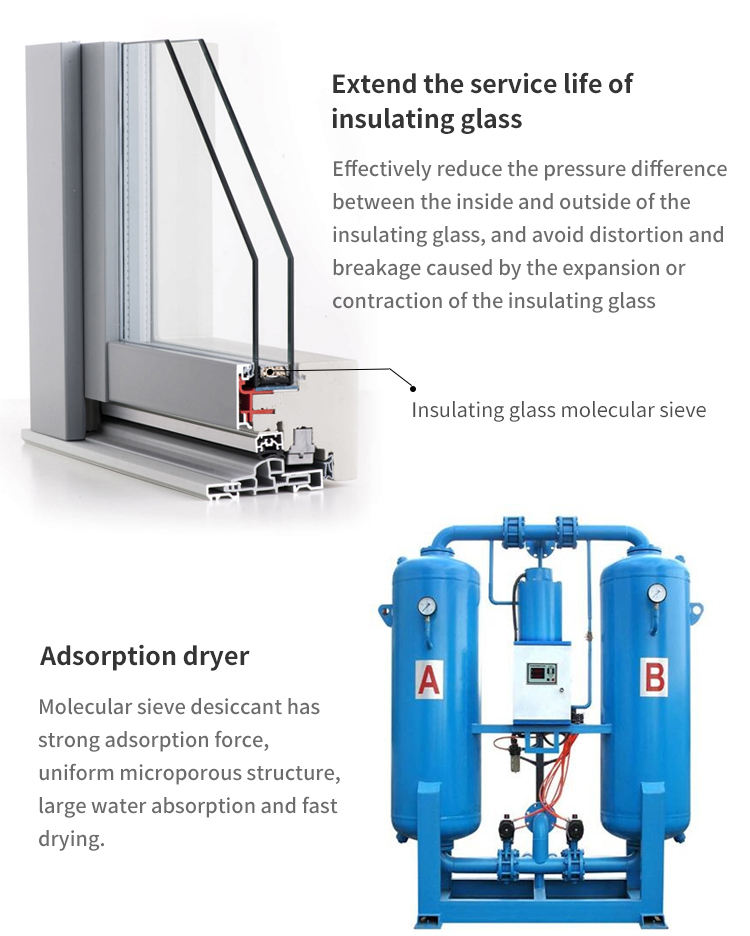 Extend the service life of insulating glass

Effectively reduce the pressure difference between the inside and outside of the insulating glass, and avoid distortion and breakage caused by the expansion or contraction of the insulating glass

Insulating glass molecular sieve

Adsorption dryer

Molecular sieve desiccant has strong adsorption force, uniform microporous structure, large water absorption and fast drying.

A

B