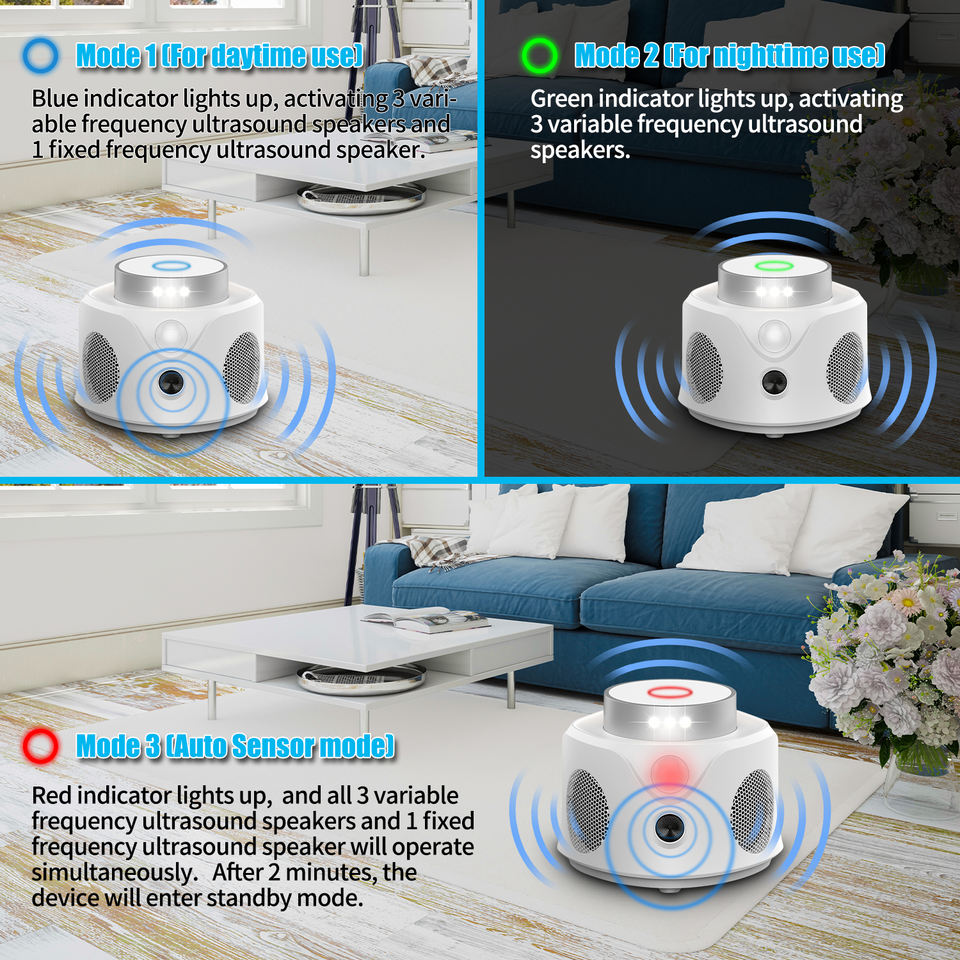 Mode 1 (For daytime use)

Blue indicator lights up, activating 3 variable frequency ultrasound speakers and 1 fixed frequency ultrasound speaker.

Mode 2 (For nighttime use)

Green indicator lights up, activating 3 variable frequency ultrasound speakers.

Mode 3 (Auto Sensor mode)

Red indicator lights up, and all 3 variable frequency ultrasound speakers and 1 fixed frequency ultrasound speaker will operate simultaneously. After 2 minutes, the device will enter standby mode.