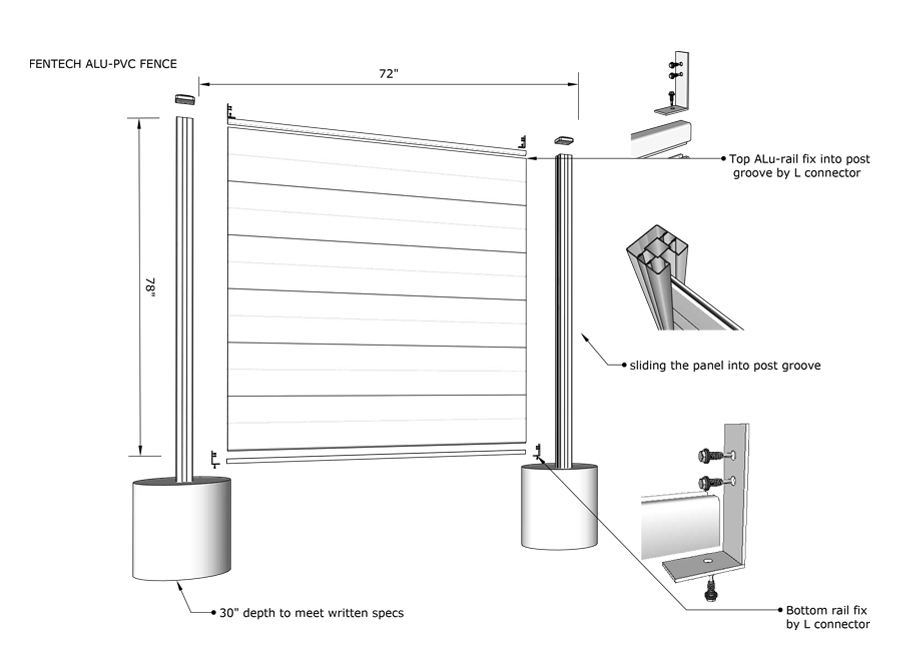 FENTECH ALU-PVC FENCE

72"

78"

Top ALu-rail fix into post groove by L connector

sliding the panel into post groove

30" depth to meet written specs

Bottom rail fix by L connector