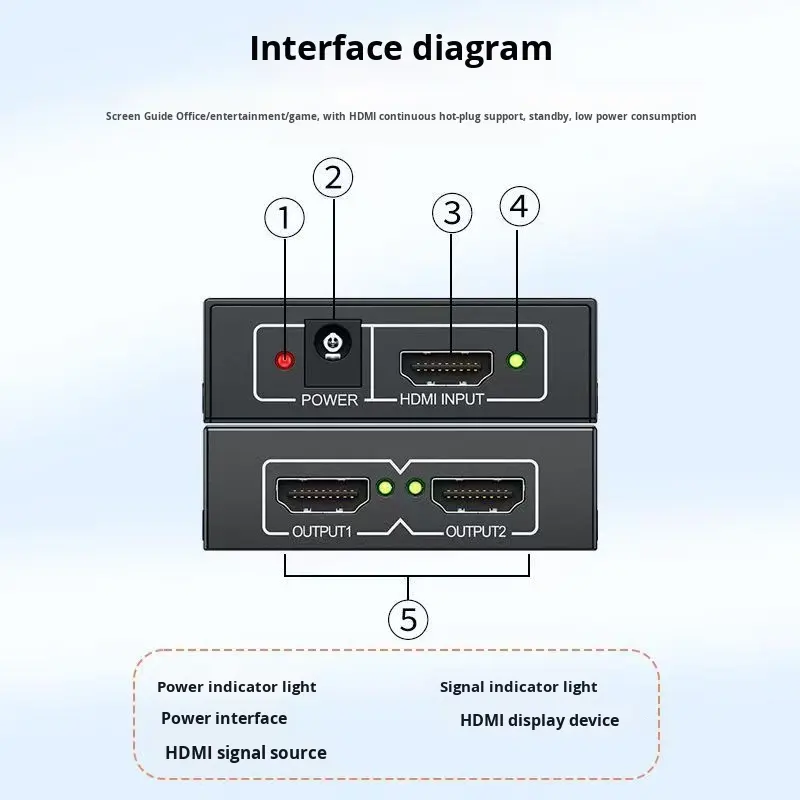 Interface diagram

Screen Guide Office/entertainment/game, with HDMI continuous hot-plug support, standby, low power consumption

1
2
3
4

POWER
HDMI INPUT

OUTPUT1
OUTPUT2

5

Power indicator light
Power interface
HDMI signal source

Signal indicator light
HDMI display device