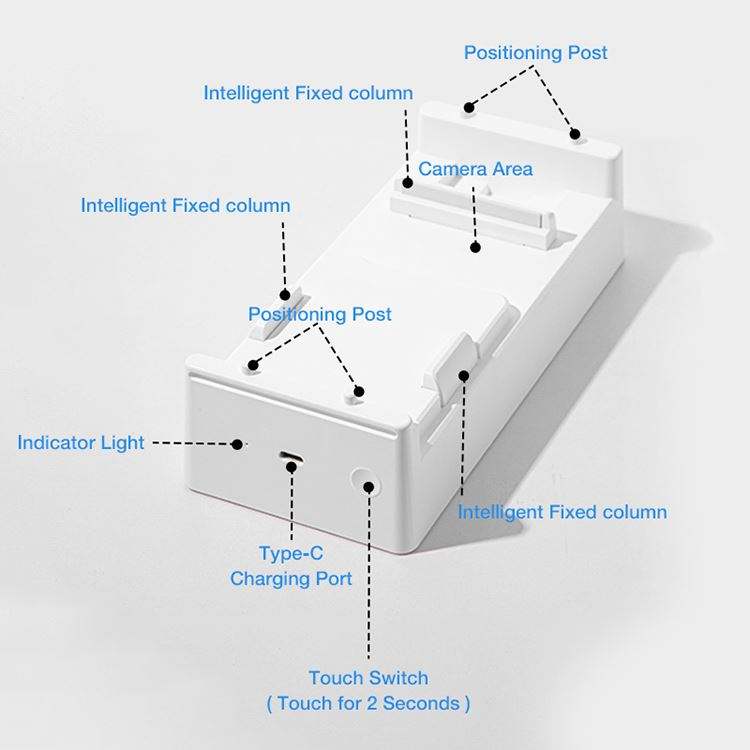 Positioning Post

Intelligent Fixed column

Camera Area

Intelligent Fixed column

Positioning Post

Indicator Light

Intelligent Fixed column

Type-C
Charging Port

Touch Switch
( Touch for 2 Seconds )