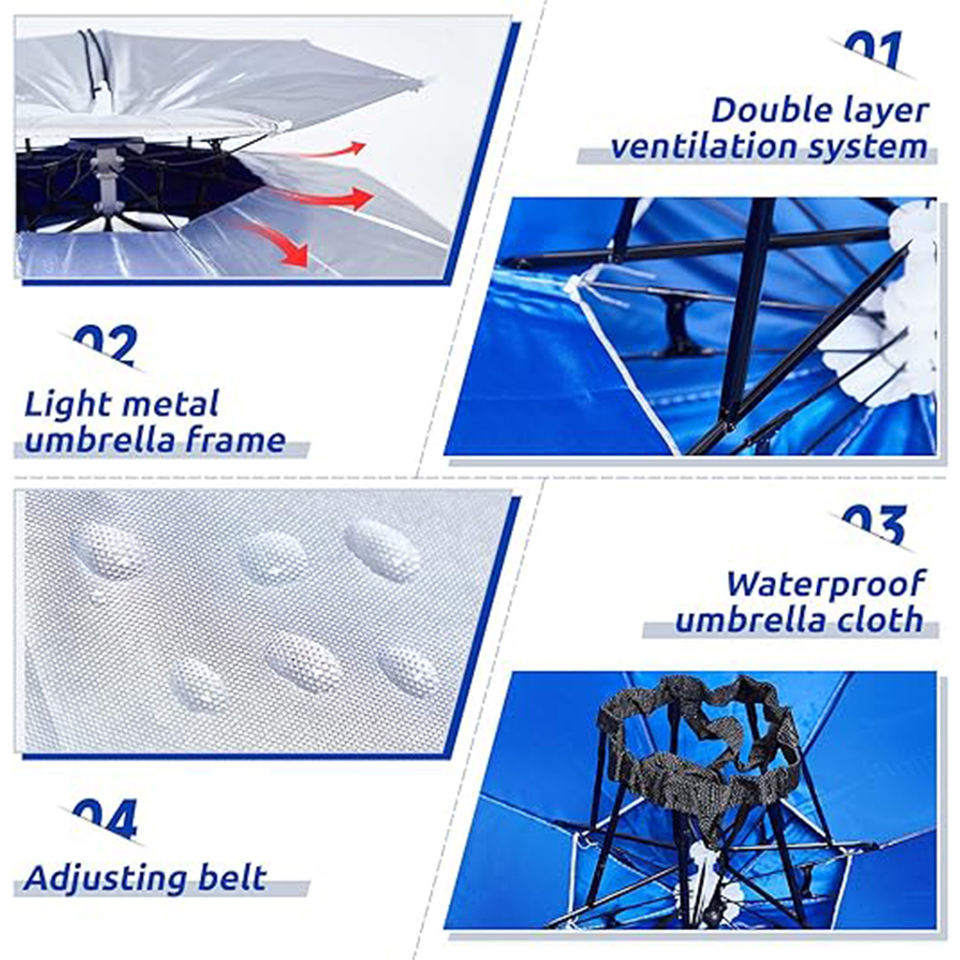 01
Double layer ventilation system

02
Light metal umbrella frame

03
Waterproof umbrella cloth

04
Adjusting belt