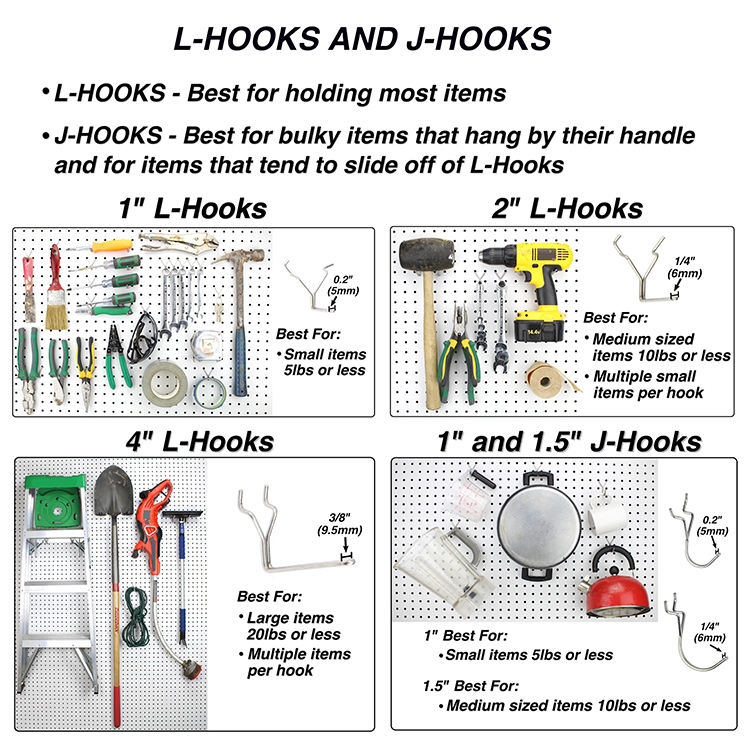 L-HOOKS AND J-HOOKS

• L-HOOKS - Best for holding most items

• J-HOOKS - Best for bulky items that hang by their handle and for items that tend to slide off of L-Hooks

1" L-Hooks

0.2" (5mm)

Best For:

• Small items 5lbs or less

2" L-Hooks

14.4v

1/4" (6mm)

Best For:

• Medium sized items 10lbs or less

• Multiple small items per hook

4" L-Hooks

3/8" (9.5mm)

Best For:

• Large items 20lbs or less

• Multiple items per hook

1" and 1.5" J-Hooks

0.2" (5mm)

1/4" (6mm)

1" Best For:

• Small items 5lbs or less

1.5" Best For:

• Medium sized items 10lbs or less