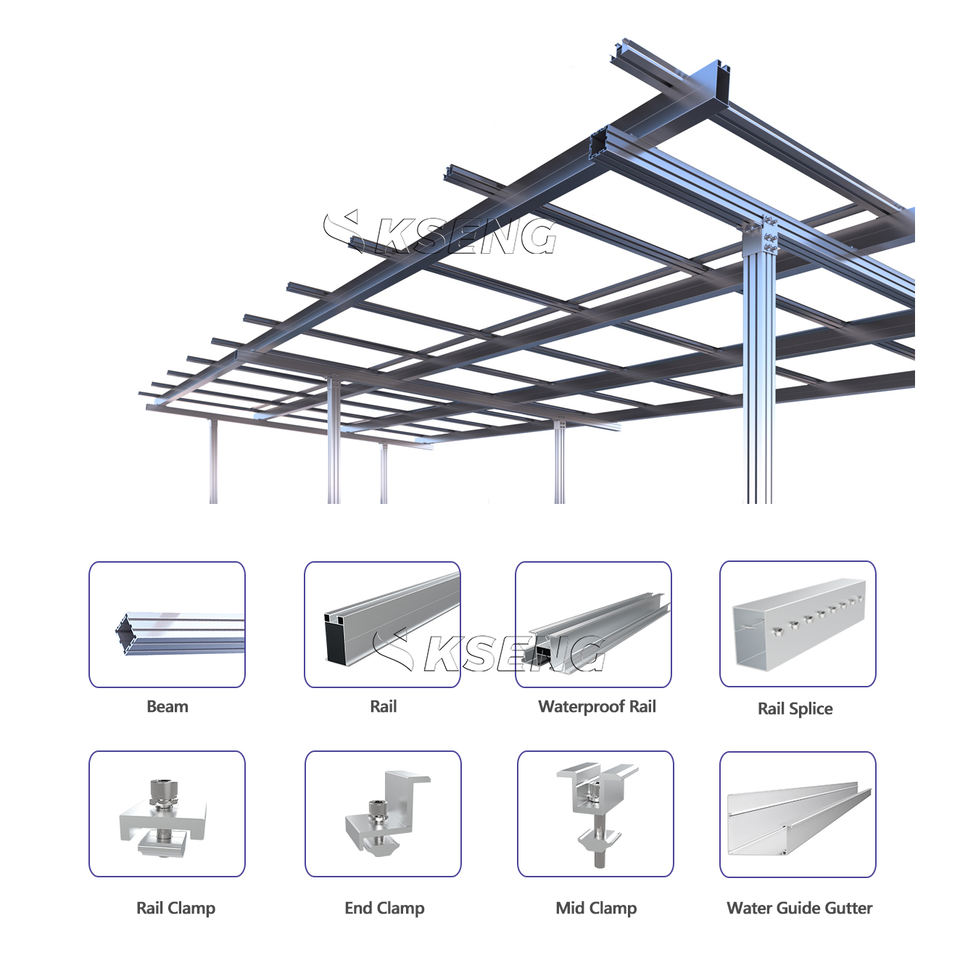 KSENG

KSENG

Beam

Rail

Waterproof Rail

Rail Splice

Rail Clamp

End Clamp

Mid Clamp

Water Guide Gutter