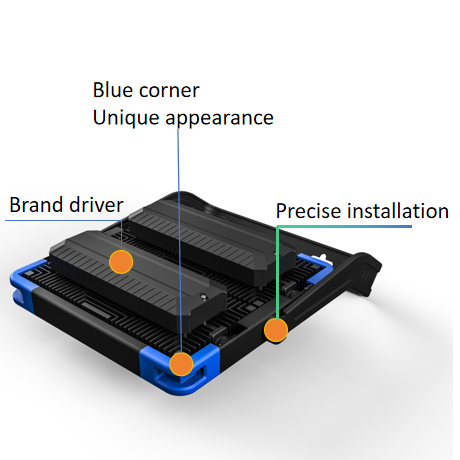 Blue corner
Unique appearance

Brand driver

Precise installation