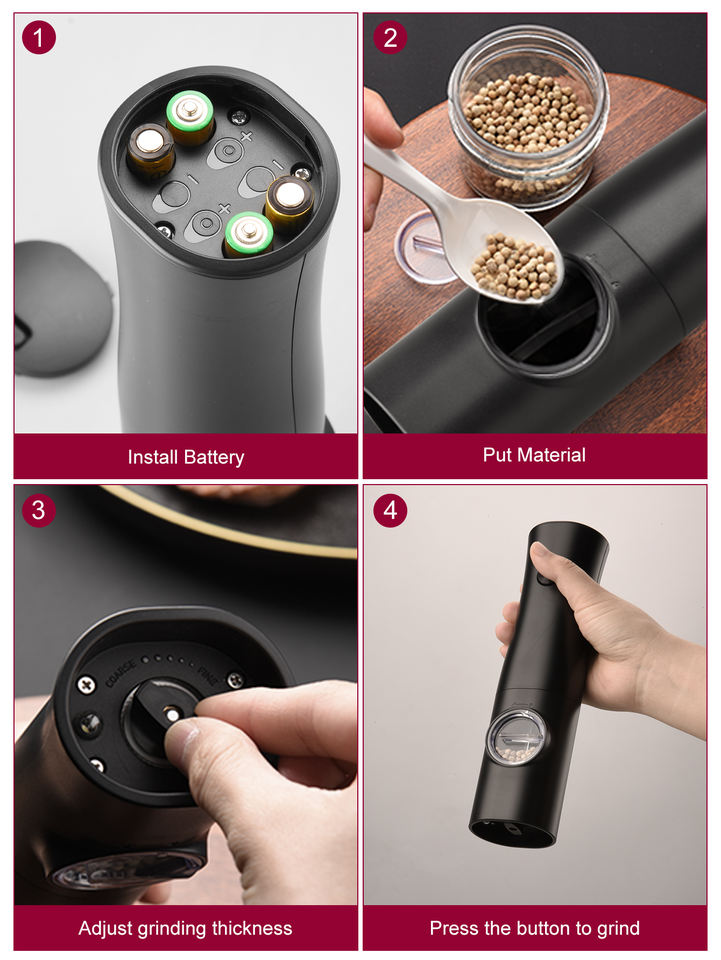 1

Install Battery

2

Put Material

3

COARSE FINE

Adjust grinding thickness

4

Press the button to grind