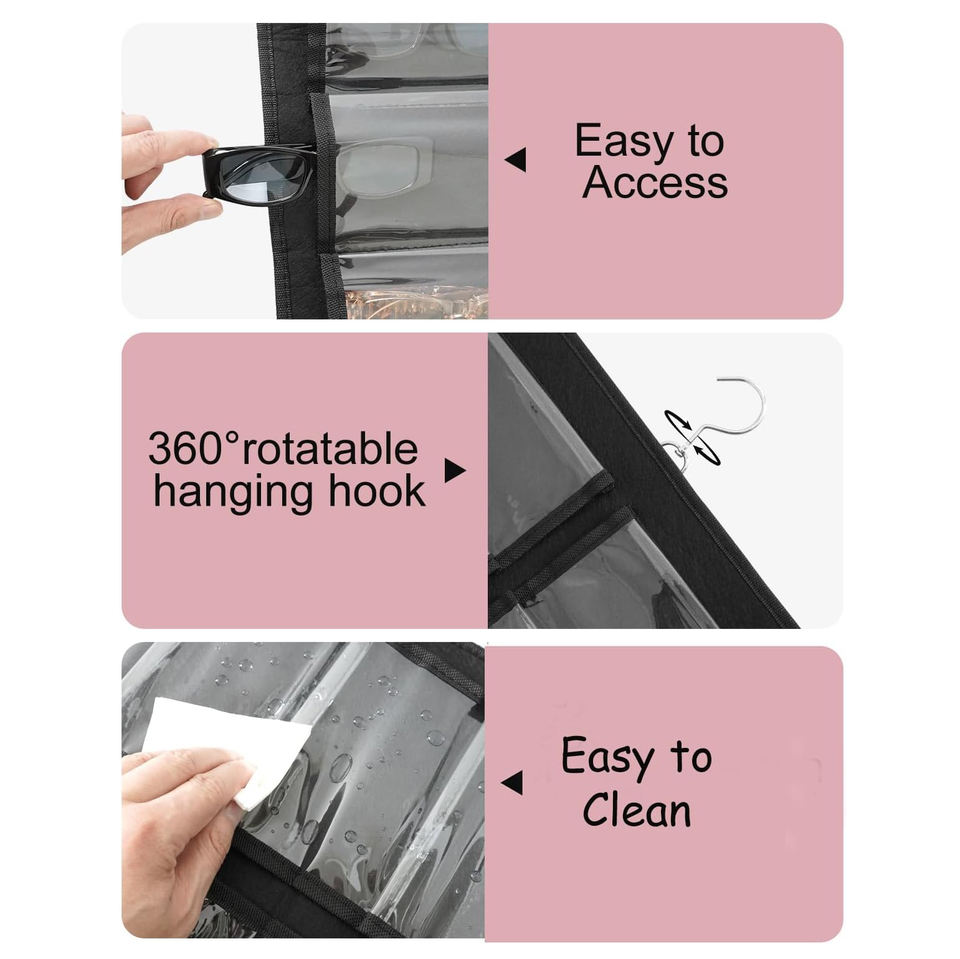 Easy to Access

360°rotatable hanging hook

Easy to Clean