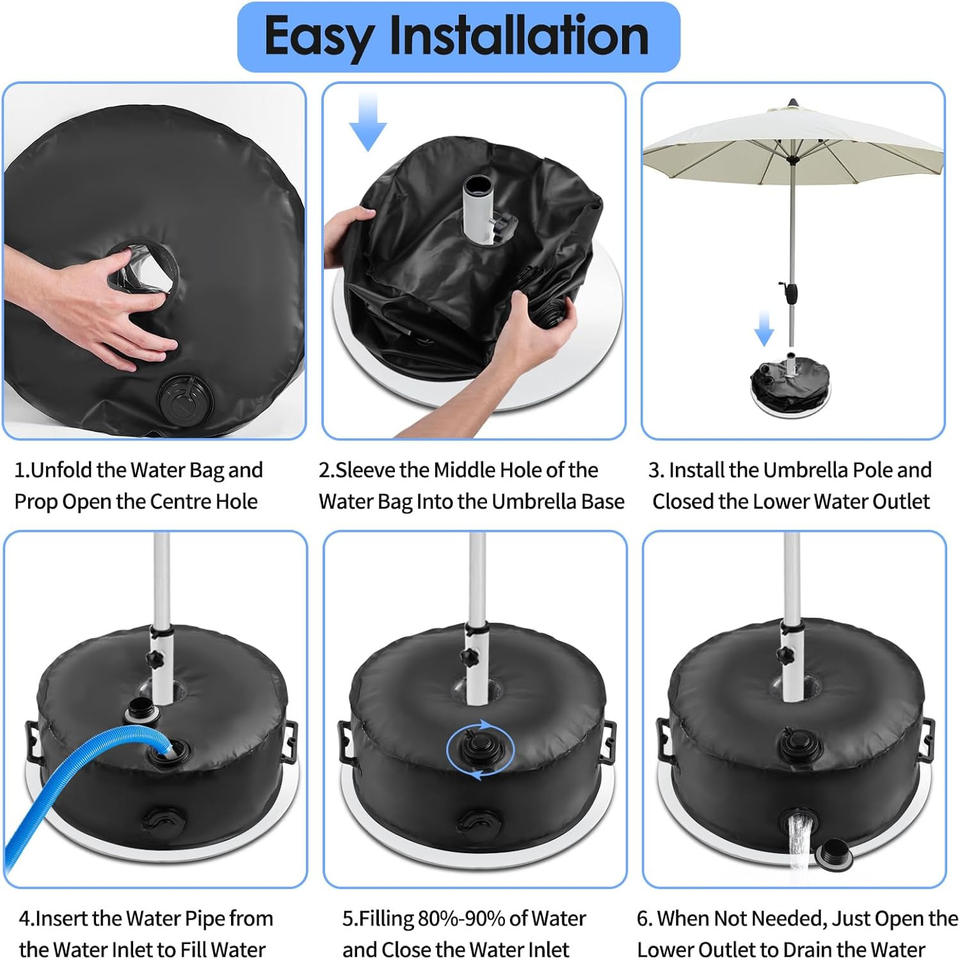 Easy Installation

1.Unfold the Water Bag and Prop Open the Centre Hole

2.Sleeve the Middle Hole of the Water Bag Into the Umbrella Base

3. Install the Umbrella Pole and Closed the Lower Water Outlet

4.Insert the Water Pipe from the Water Inlet to Fill Water

5.Filling 80%-90% of Water and Close the Water Inlet

6. When Not Needed, Just Open the Lower Outlet to Drain the Water