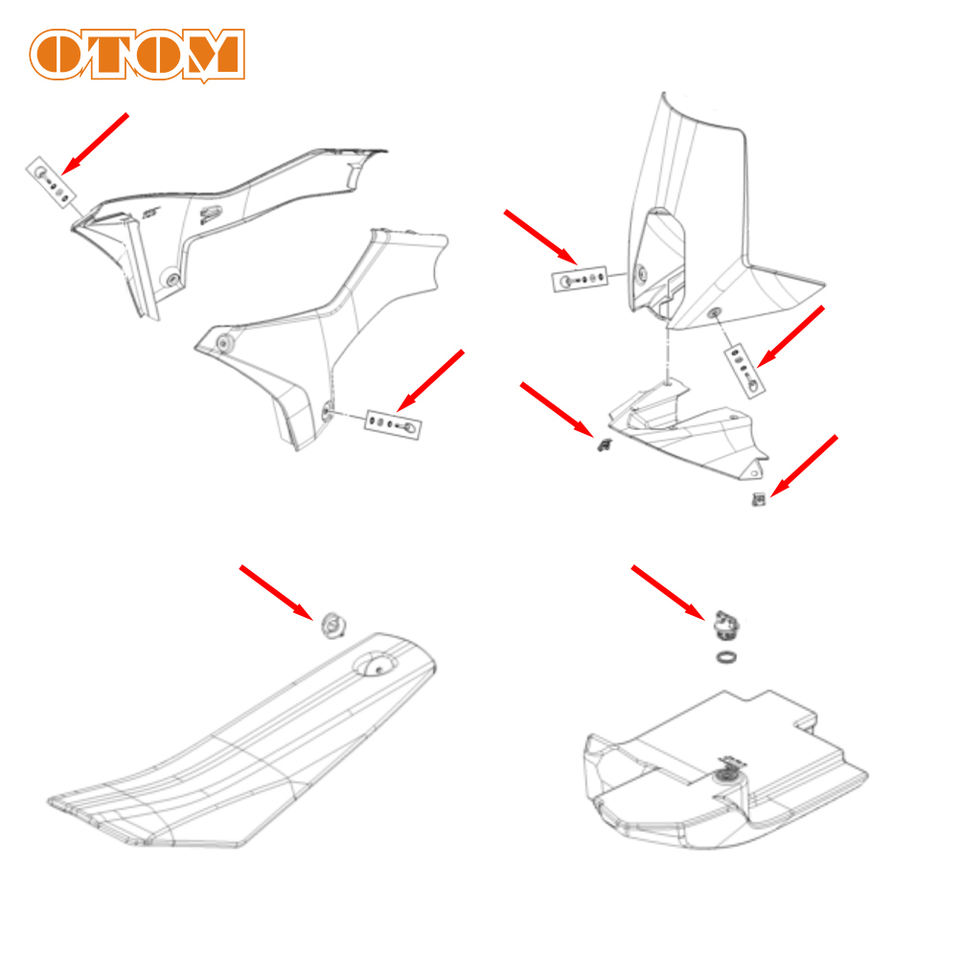 OTOM