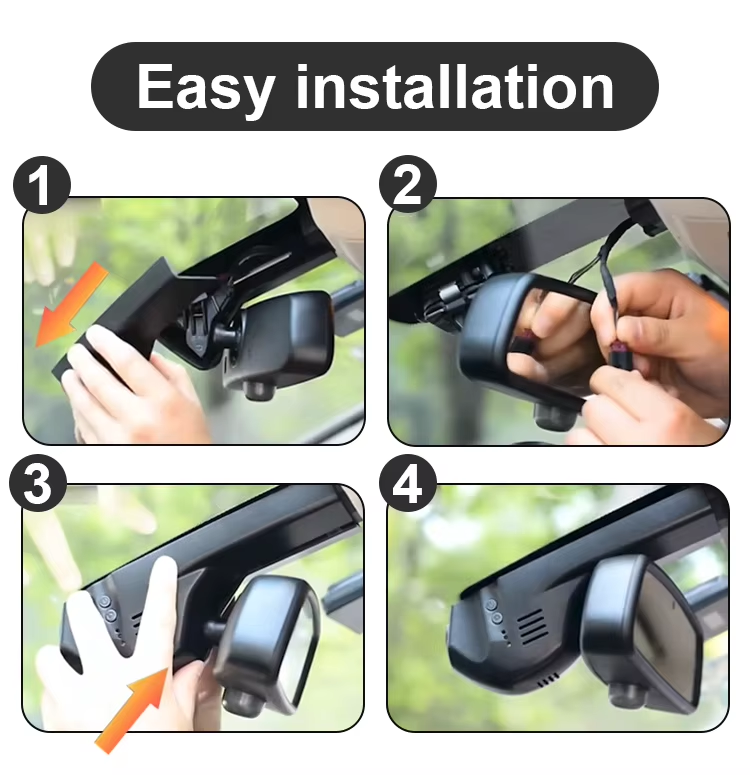 Easy installation

1

2

3

4