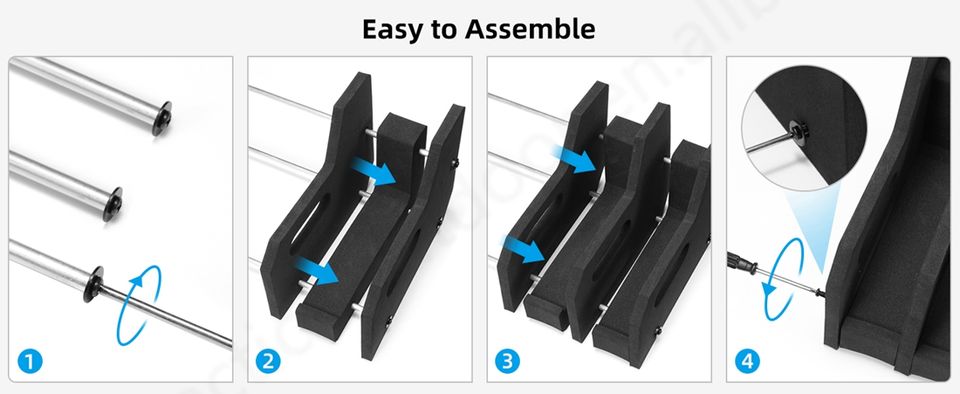 Easy to Assemble

1

2

3

4