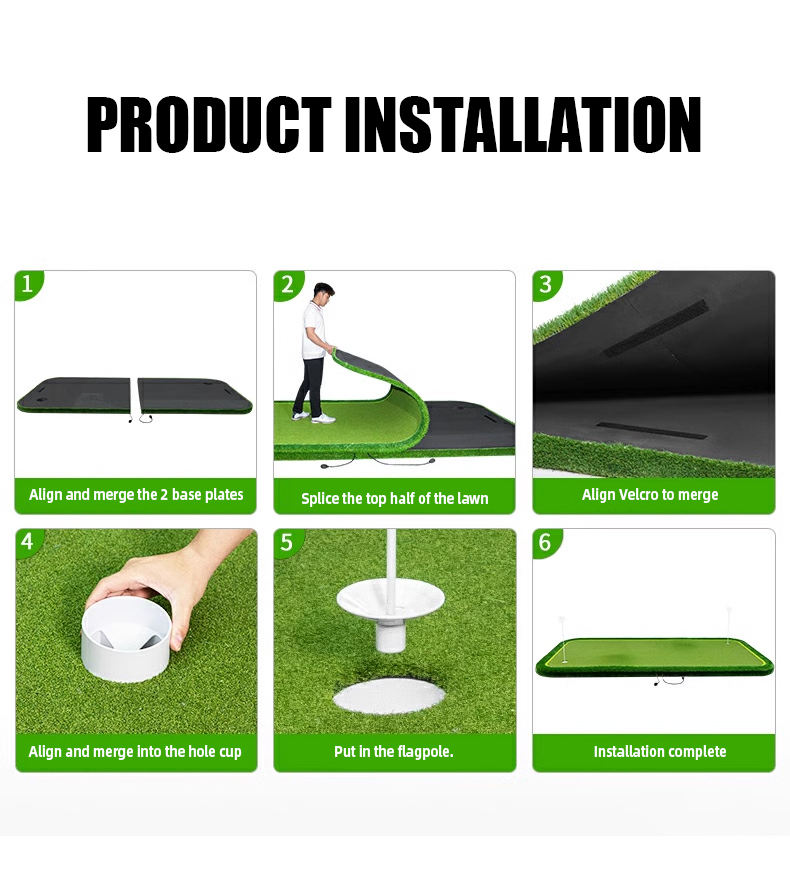 PRODUCT INSTALLATION

1
Align and merge the 2 base plates

2
Splice the top half of the lawn

3
Align Velcro to merge

4
Align and merge into the hole cup

5
Put in the flagpole.

6
Installation complete