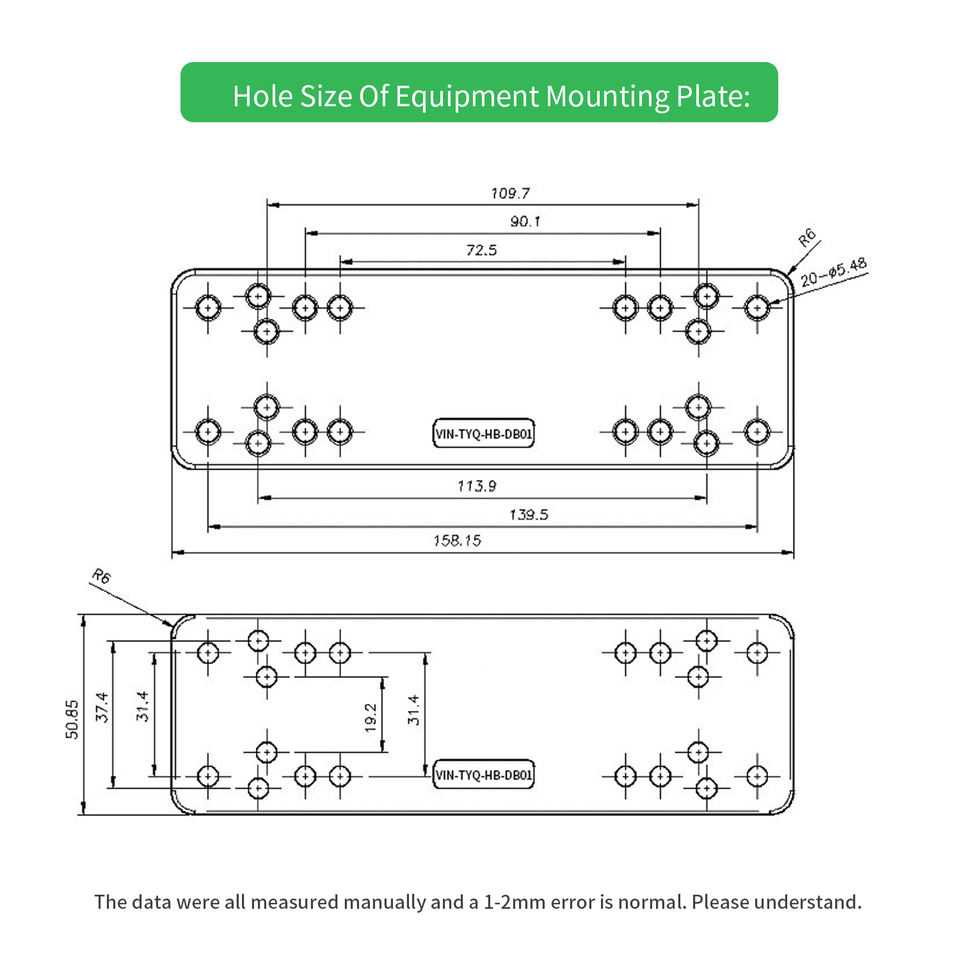 Hole Size Of Equipment Mounting Plate:

109.7

90.1

72.5

R6

20-ø5.48

VIN-TYQ-HB-DB01

113.9

139.5

158.15

R6

50.85

37.4

31.4

19.2

31.4

VIN-TYQ-HB-DB01

The data were all measured manually and a 1-2mm error is normal. Please understand.