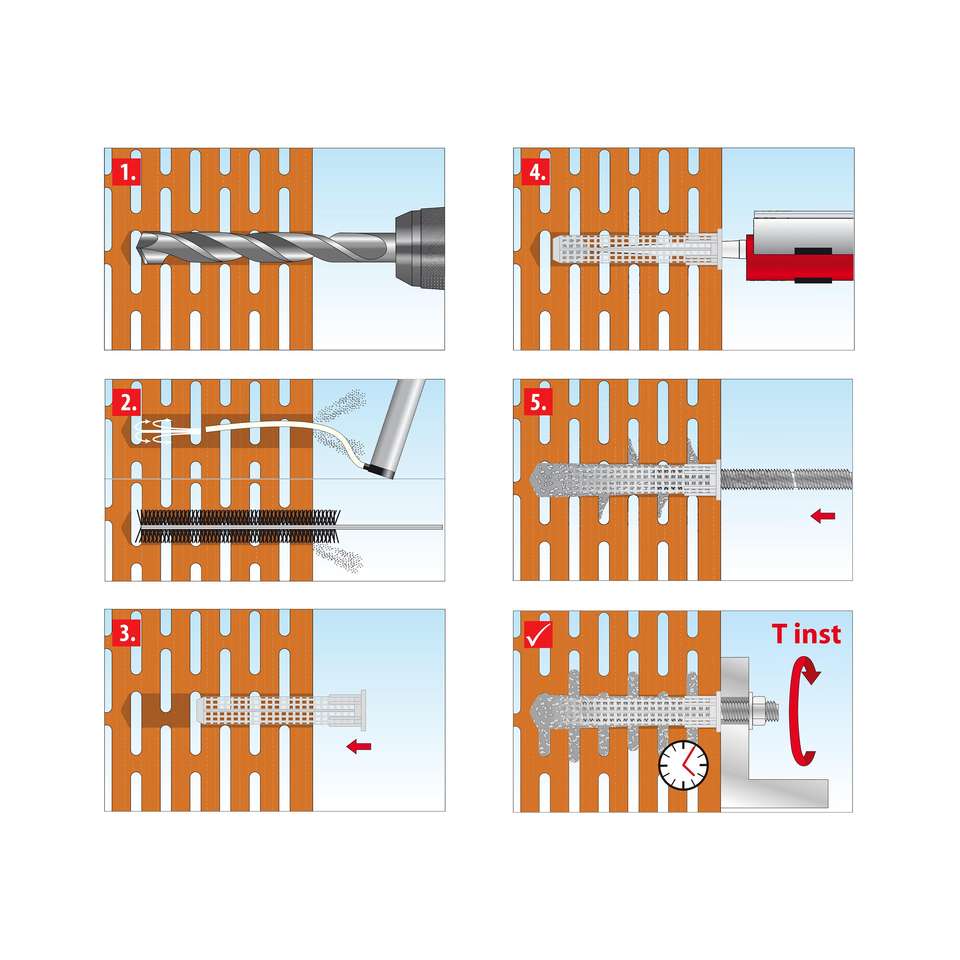 1.

2.

3.

4.

5.

T inst