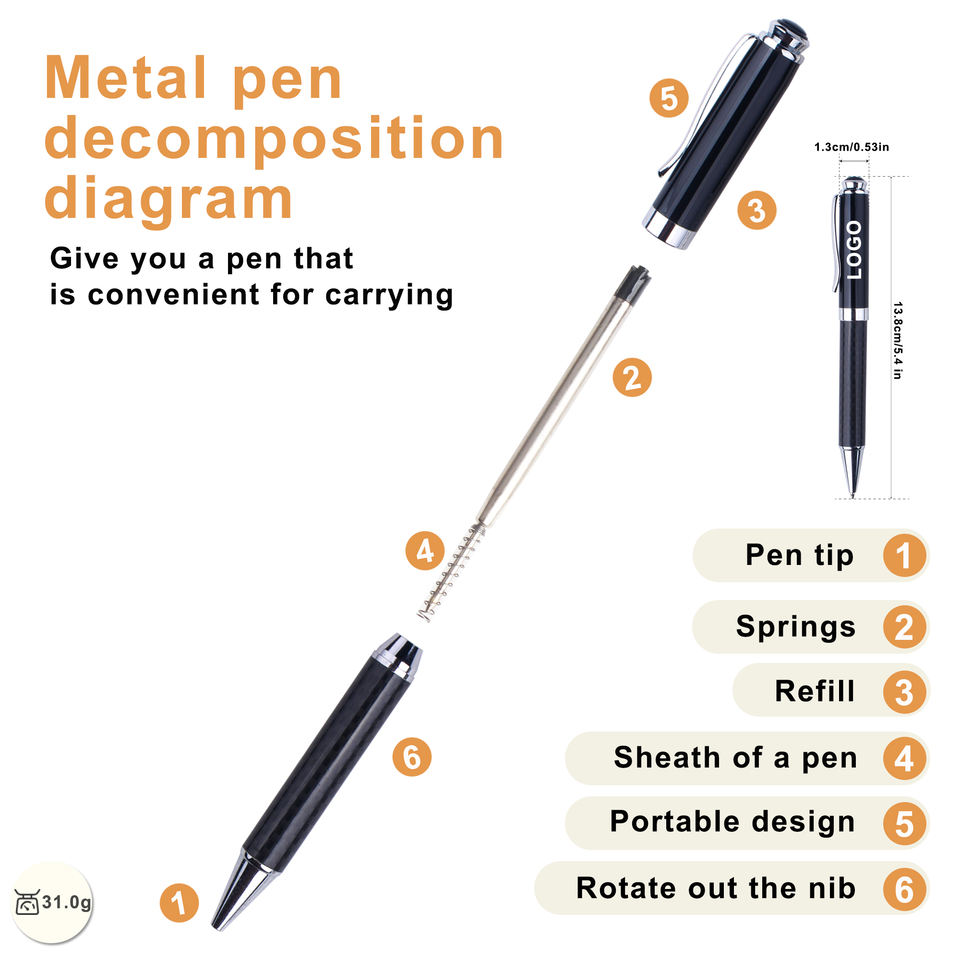 Metal pen decomposition diagram

Give you a pen that is convenient for carrying

5

3

2

4

6

1

1.3cm/0.53in

LOGO

13.8cm/5.4 in

Pen tip 1

Springs 2

Refill 3

Sheath of a pen 4

Portable design 5

Rotate out the nib 6

31.0g