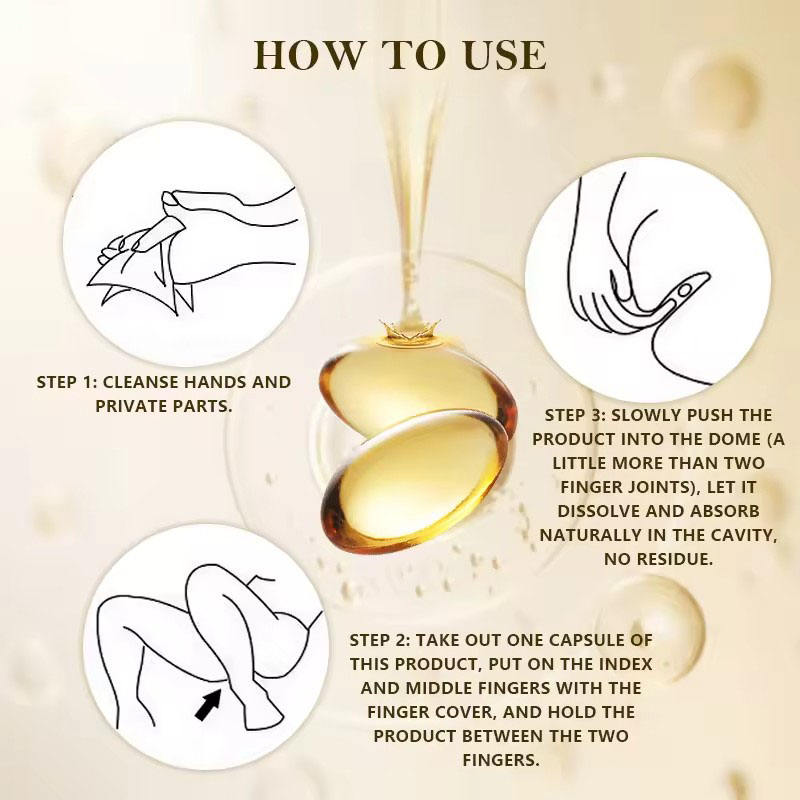 HOW TO USE

STEP 1: CLEANSE HANDS AND PRIVATE PARTS.

STEP 3: SLOWLY PUSH THE PRODUCT INTO THE DOME (A LITTLE MORE THAN TWO FINGER JOINTS), LET IT DISSOLVE AND ABSORB NATURALLY IN THE CAVITY, NO RESIDUE.

STEP 2: TAKE OUT ONE CAPSULE OF THIS PRODUCT, PUT ON THE INDEX AND MIDDLE FINGERS WITH THE FINGER COVER, AND HOLD THE PRODUCT BETWEEN THE TWO FINGERS.