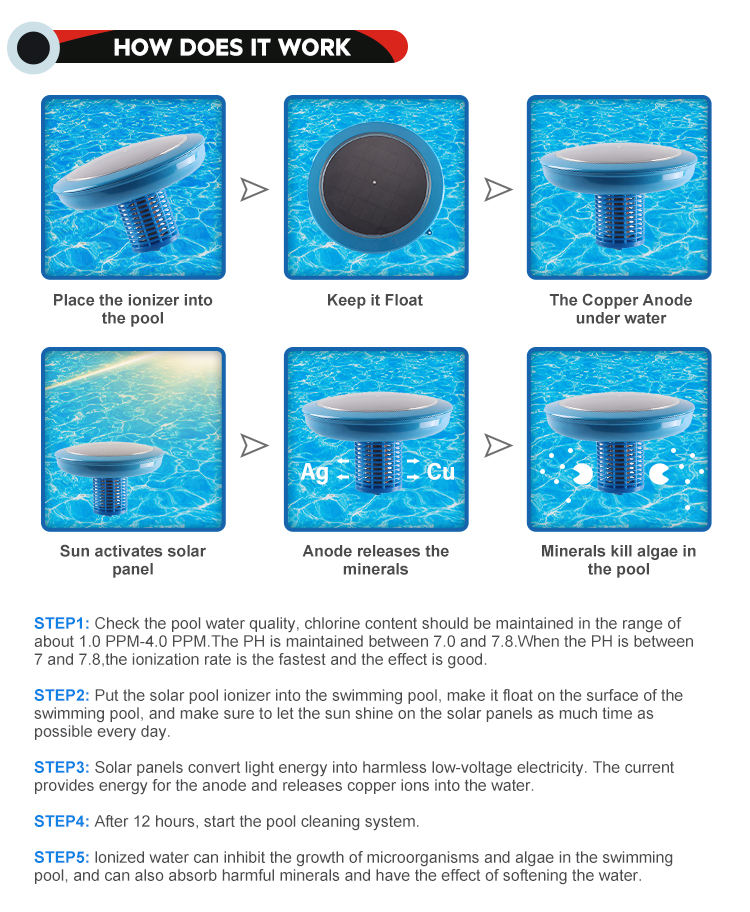 HOW DOES IT WORK

Place the ionizer into the pool

Keep it Float

The Copper Anode under water

Sun activates solar panel

Ag Cu

Anode releases the minerals

Minerals kill algae in the pool

STEP1: Check the pool water quality, chlorine content should be maintained in the range of about 1.0 PPM-4.0 PPM.The PH is maintained between 7.0 and 7.8.When the PH is between 7 and 7.8,the ionization rate is the fastest and the effect is good.

STEP2: Put the solar pool ionizer into the swimming pool, make it float on the surface of the swimming pool, and make sure to let the sun shine on the solar panels as much time as possible every day.

STEP3: Solar panels convert light energy into harmless low-voltage electricity. The current provides energy for the anode and releases copper ions into the water.

STEP4: After 12 hours, start the pool cleaning system.

STEP5: Ionized water can inhibit the growth of microorganisms and algae in the swimming pool, and can also absorb harmful minerals and have the effect of softening the water.