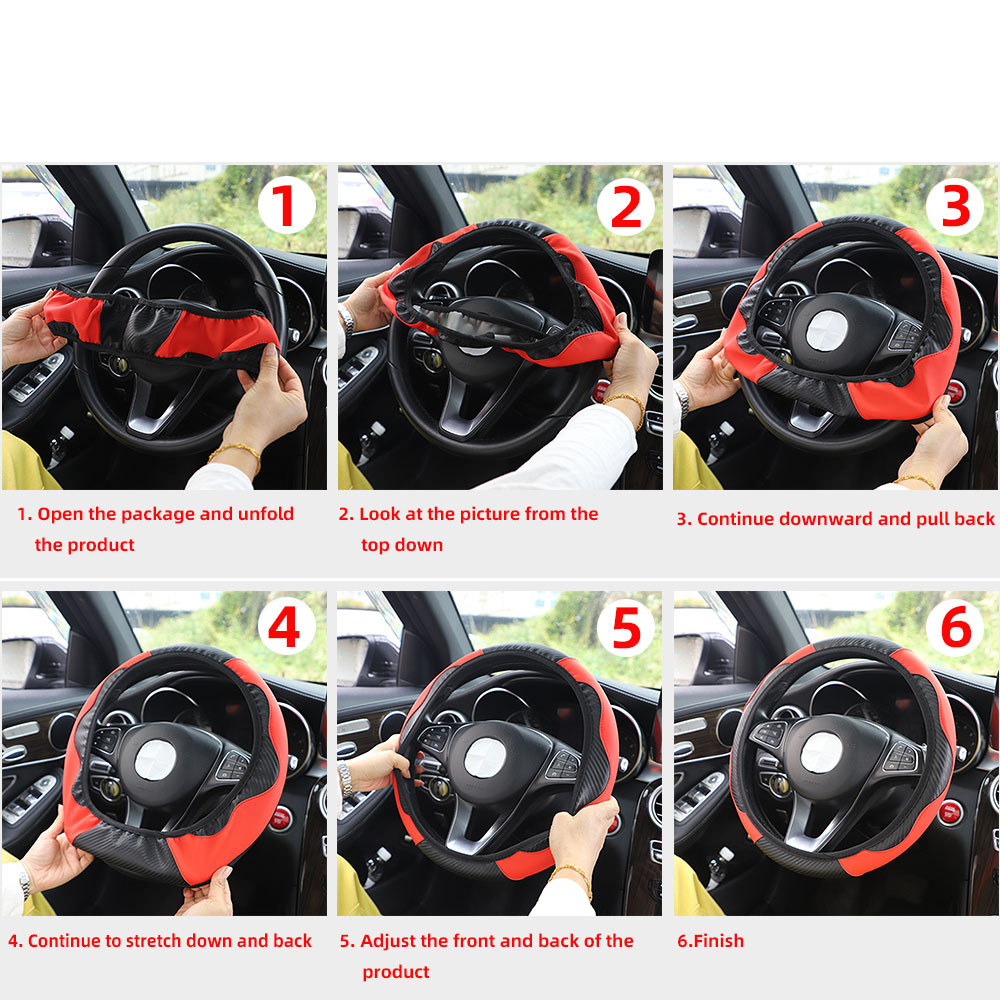 1

2

3

1. Open the package and unfold the product

2. Look at the picture from the top down

3. Continue downward and pull back

4

5

6

4. Continue to stretch down and back

5. Adjust the front and back of the product

6.Finish