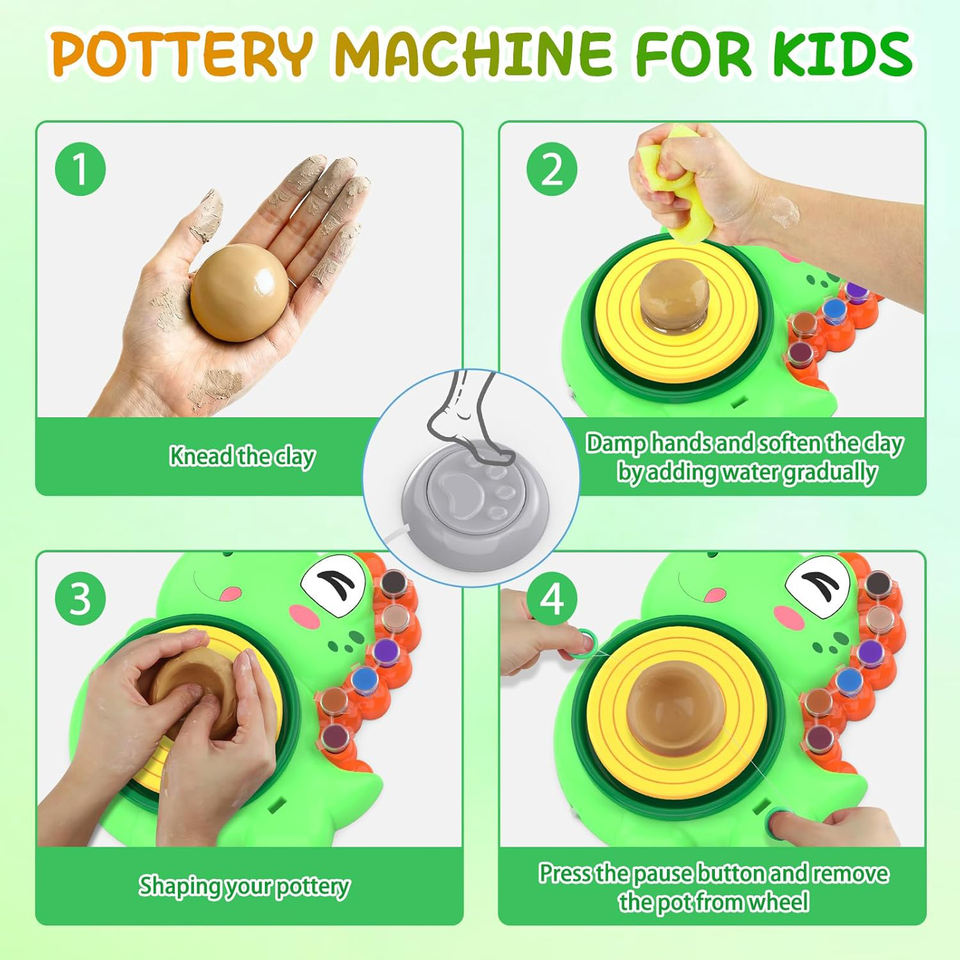 POTTERY MACHINE FOR KIDS

1

Knead the clay

2

Damp hands and soften the clay by adding water gradually

3

Shaping your pottery

4

Press the pause button and remove the pot from wheel