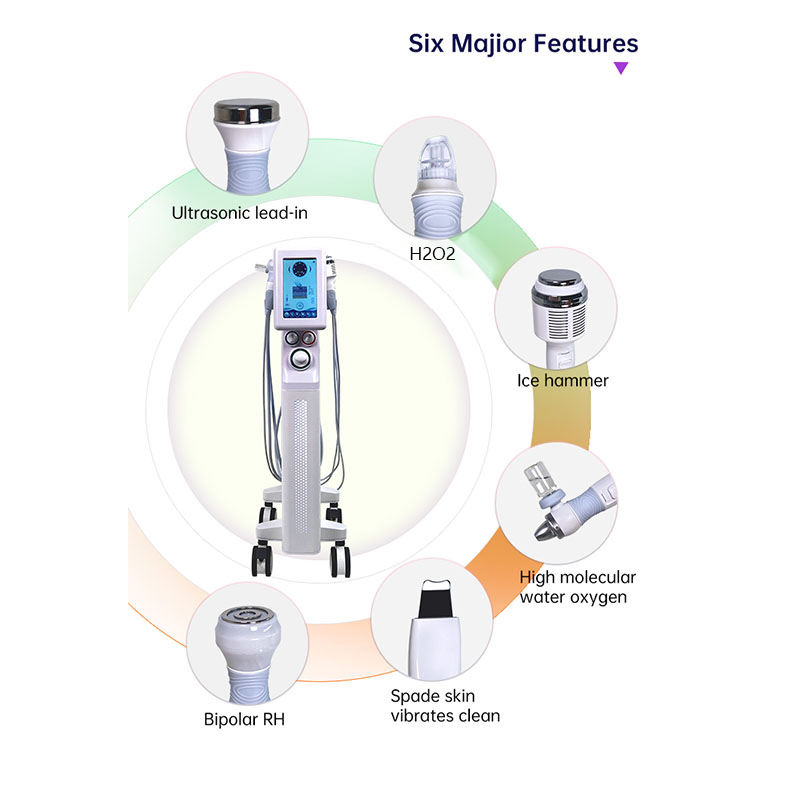 Six Majior Features

Ultrasonic lead-in

H2O2

Ice hammer

High molecular water oxygen

Spade skin vibrates clean

Bipolar RH