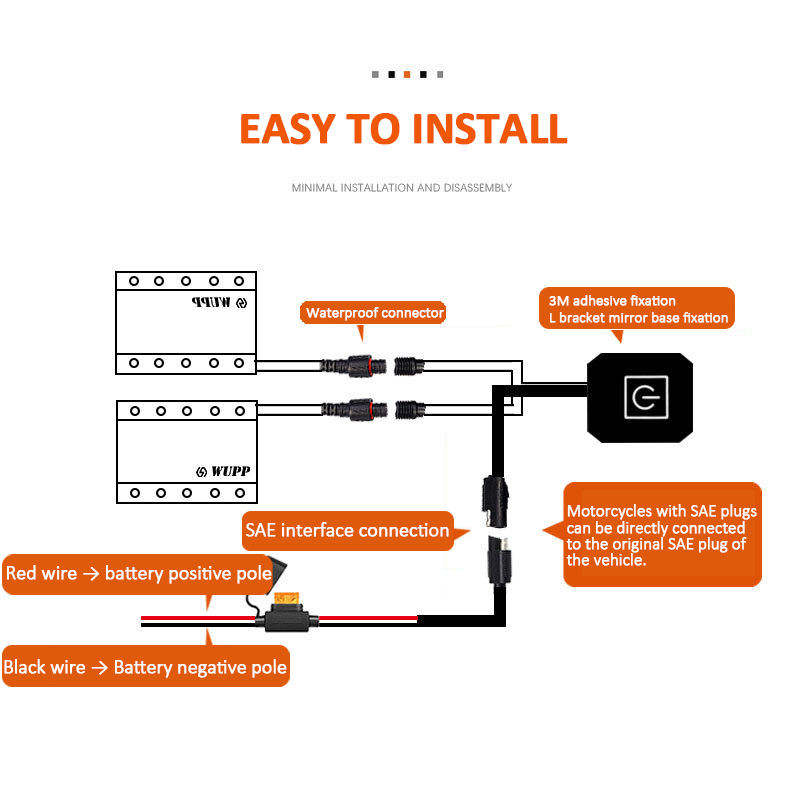 EASY TO INSTALL

MINIMAL INSTALLATION AND DISASSEMBLY

WUPP

Waterproof connector

3M adhesive fixation
L bracket mirror base fixation

WUPP

SAE interface connection

Motorcycles with SAE plugs can be directly connected to the original SAE plug of the vehicle.

Red wire → battery positive pole

Black wire → Battery negative pole