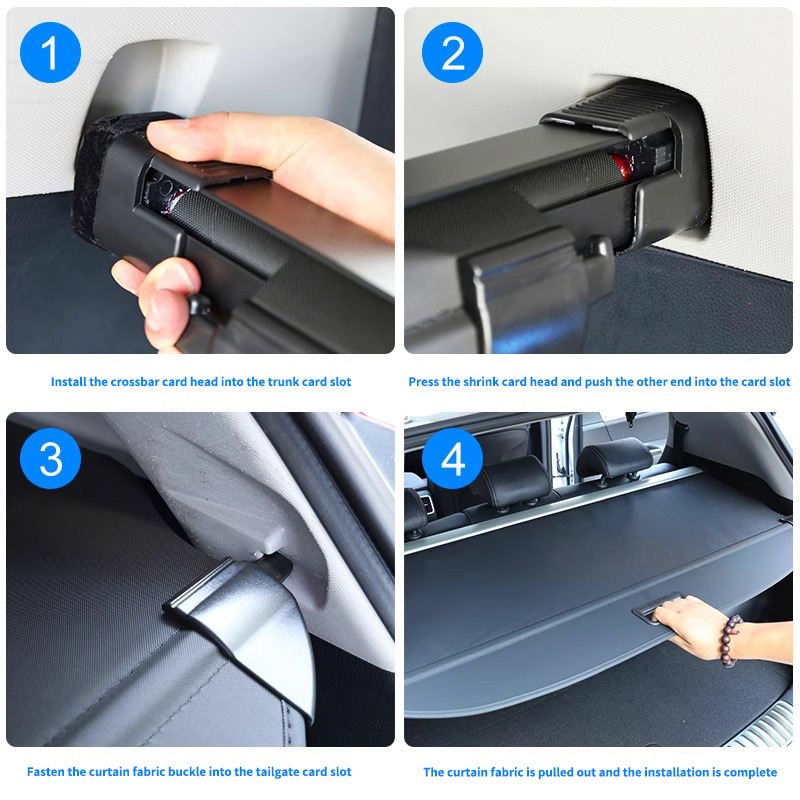 1

Install the crossbar card head into the trunk card slot

2

Press the shrink card head and push the other end into the card slot

3

Fasten the curtain fabric buckle into the tailgate card slot

4

The curtain fabric is pulled out and the installation is complete