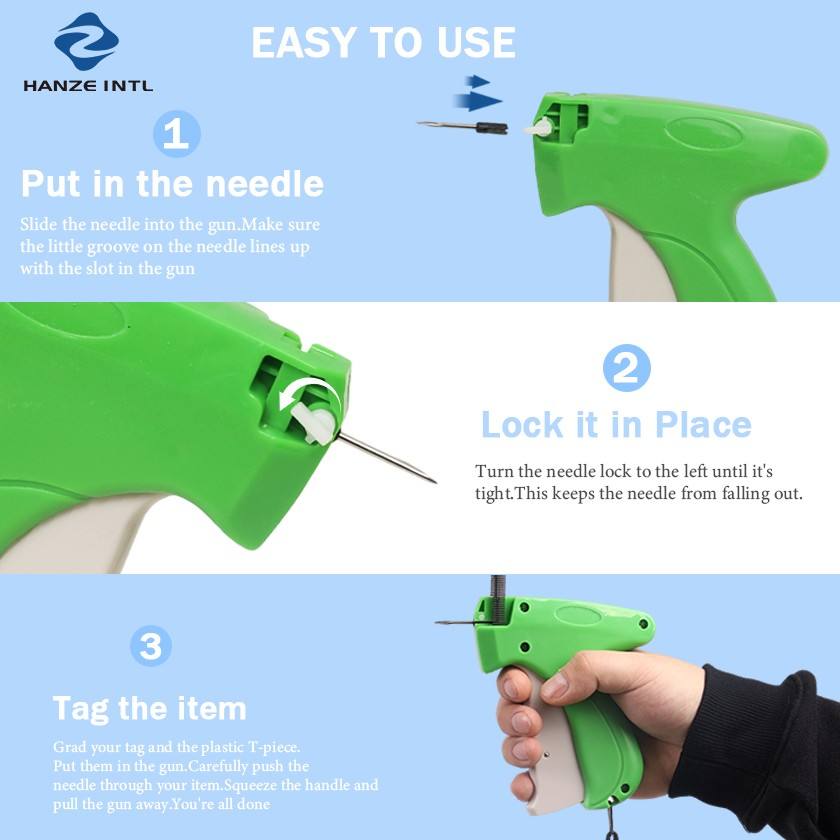 HANZE INTL

EASY TO USE

1

Put in the needle

Slide the needle into the gun.Make sure the little groove on the needle lines up with the slot in the gun

2

Lock it in Place

Turn the needle lock to the left until it's tight.This keeps the needle from falling out.

3

Tag the item

Grad your tag and the plastic T-piece. Put them in the gun.Carefully push the needle through your item.Squeeze the handle and pull the gun away.You're all done