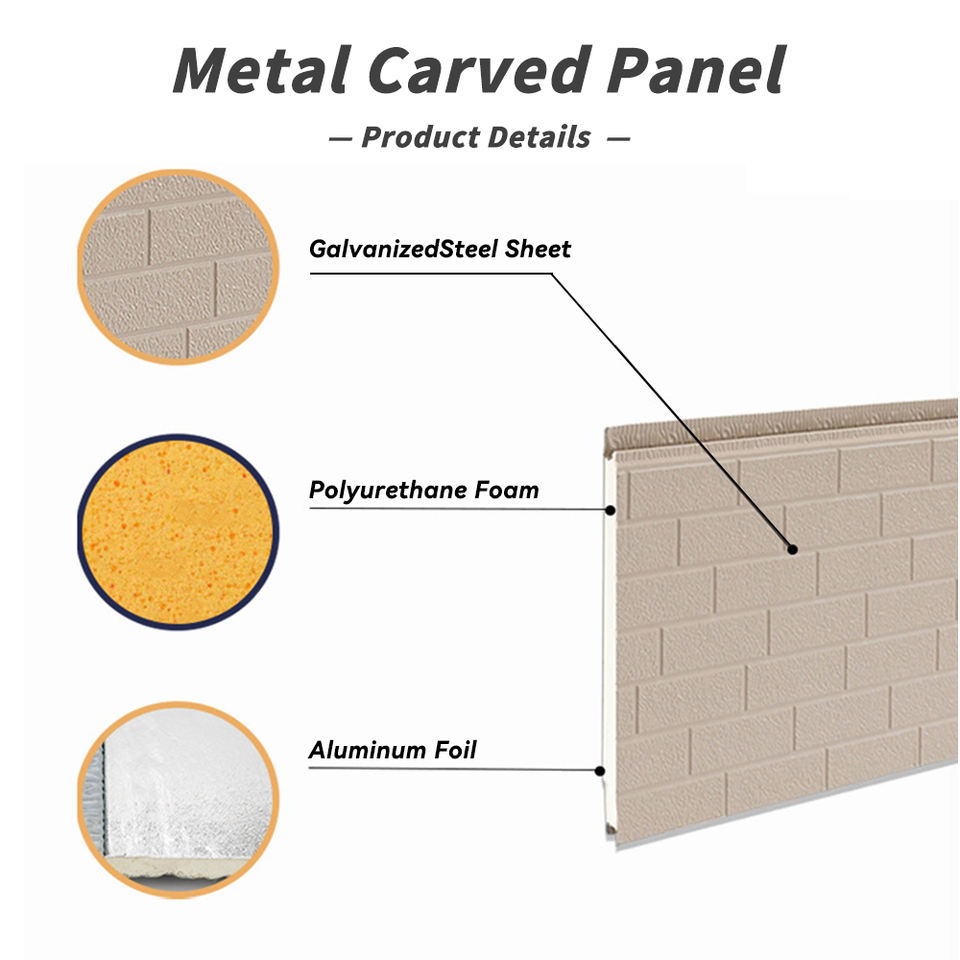 Metal Carved Panel

— Product Details —

GalvanizedSteel Sheet

Polyurethane Foam

Aluminum Foil