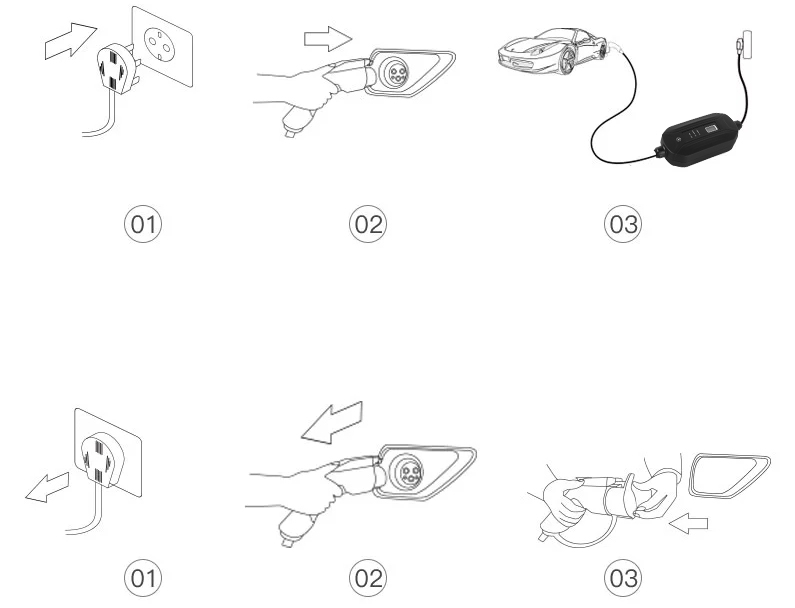 01

02

03

01

02

03