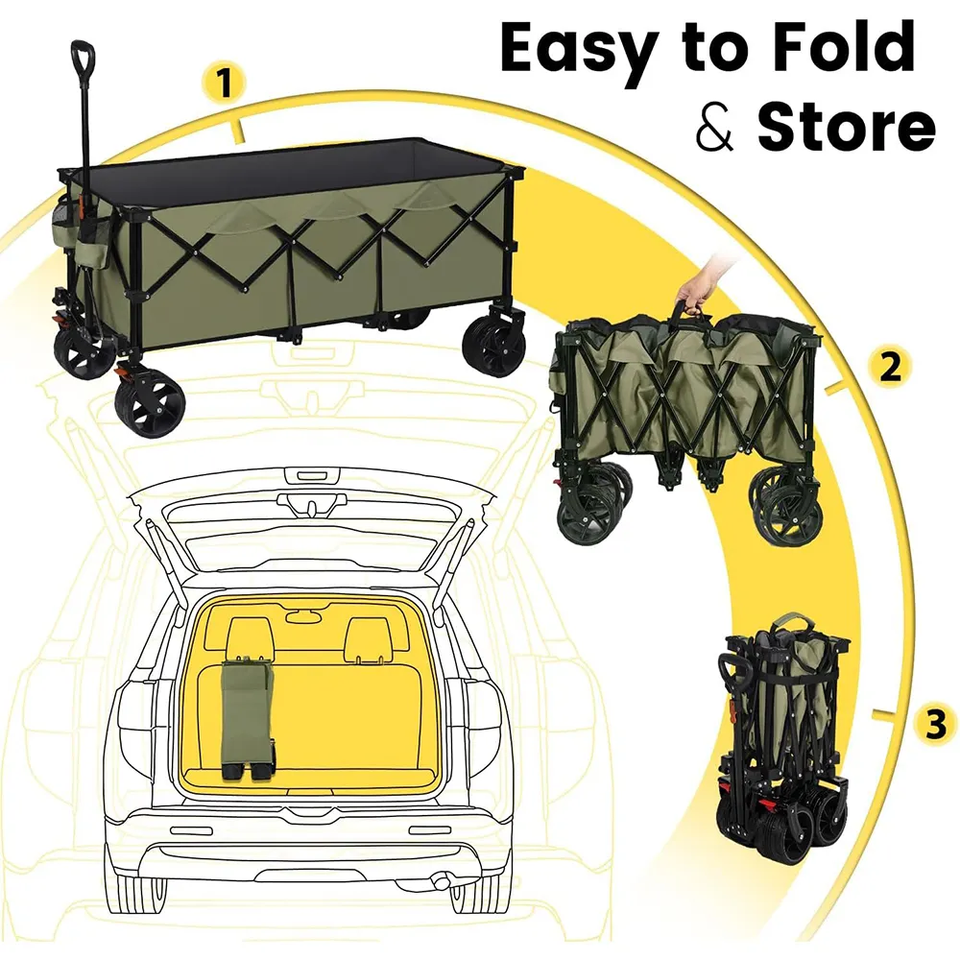 Easy to Fold & Store

1

2

3