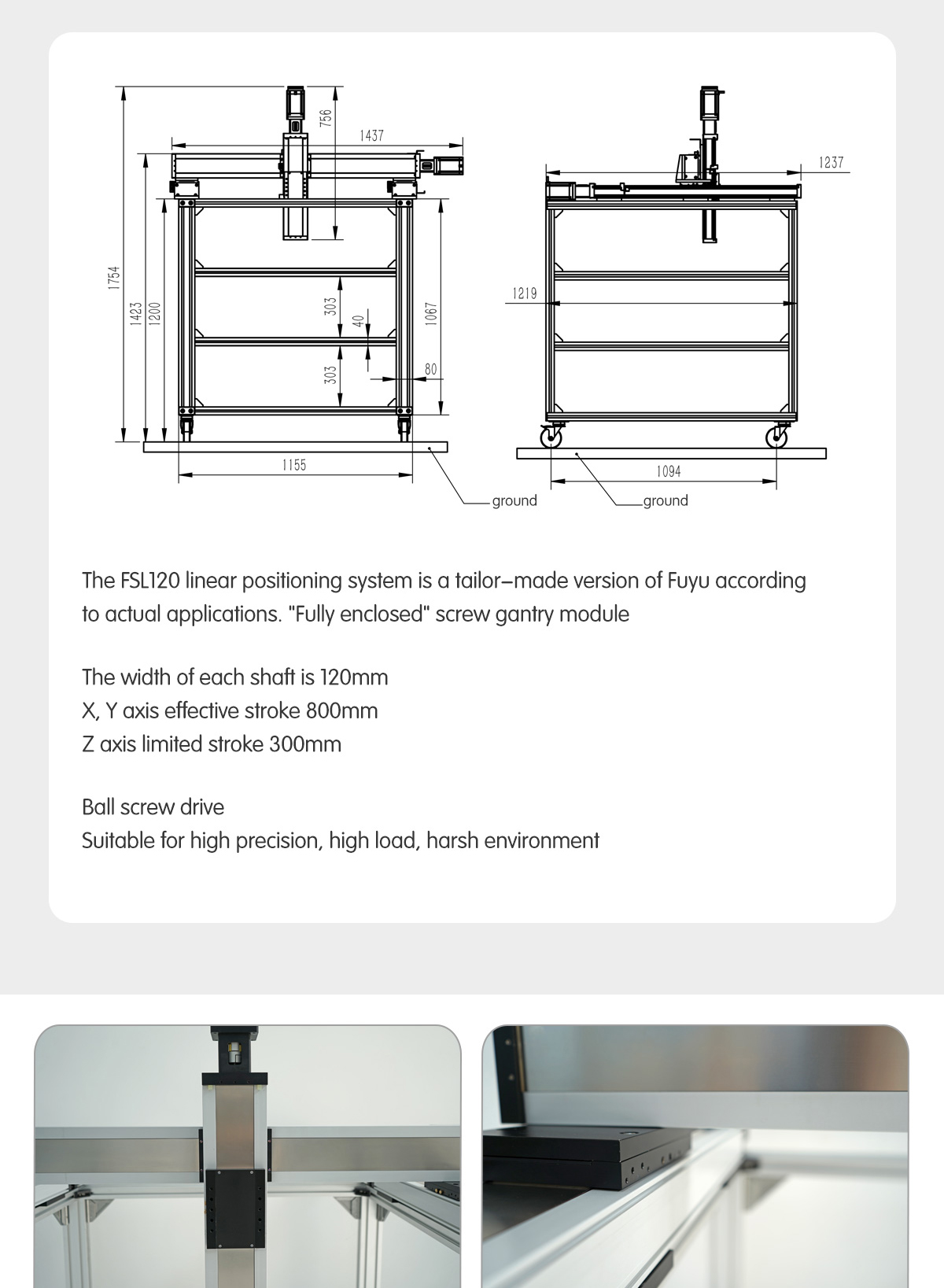 756
1437
1754
1423
1200
303
40
1067
303
80
1155
ground
1237
1219
1094
ground

The FSL120 linear positioning system is a tailor–made version of Fuyu according to actual applications. "Fully enclosed" screw gantry module

The width of each shaft is 120mm
X, Y axis effective stroke 800mm
Z axis limited stroke 300mm

Ball screw drive
Suitable for high precision, high load, harsh environment