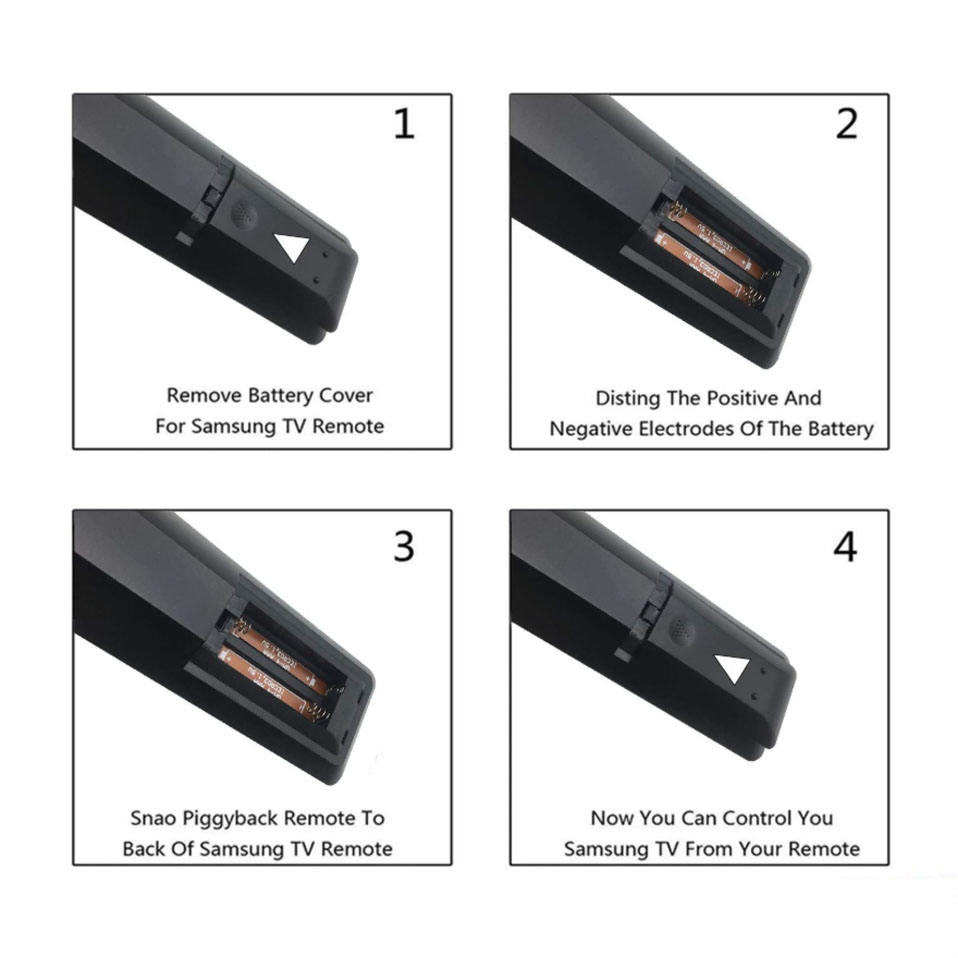 1

Remove Battery Cover
For Samsung TV Remote

2

Disting The Positive And
Negative Electrodes Of The Battery

3

Snao Piggyback Remote To
Back Of Samsung TV Remote

4

Now You Can Control You
Samsung TV From Your Remote