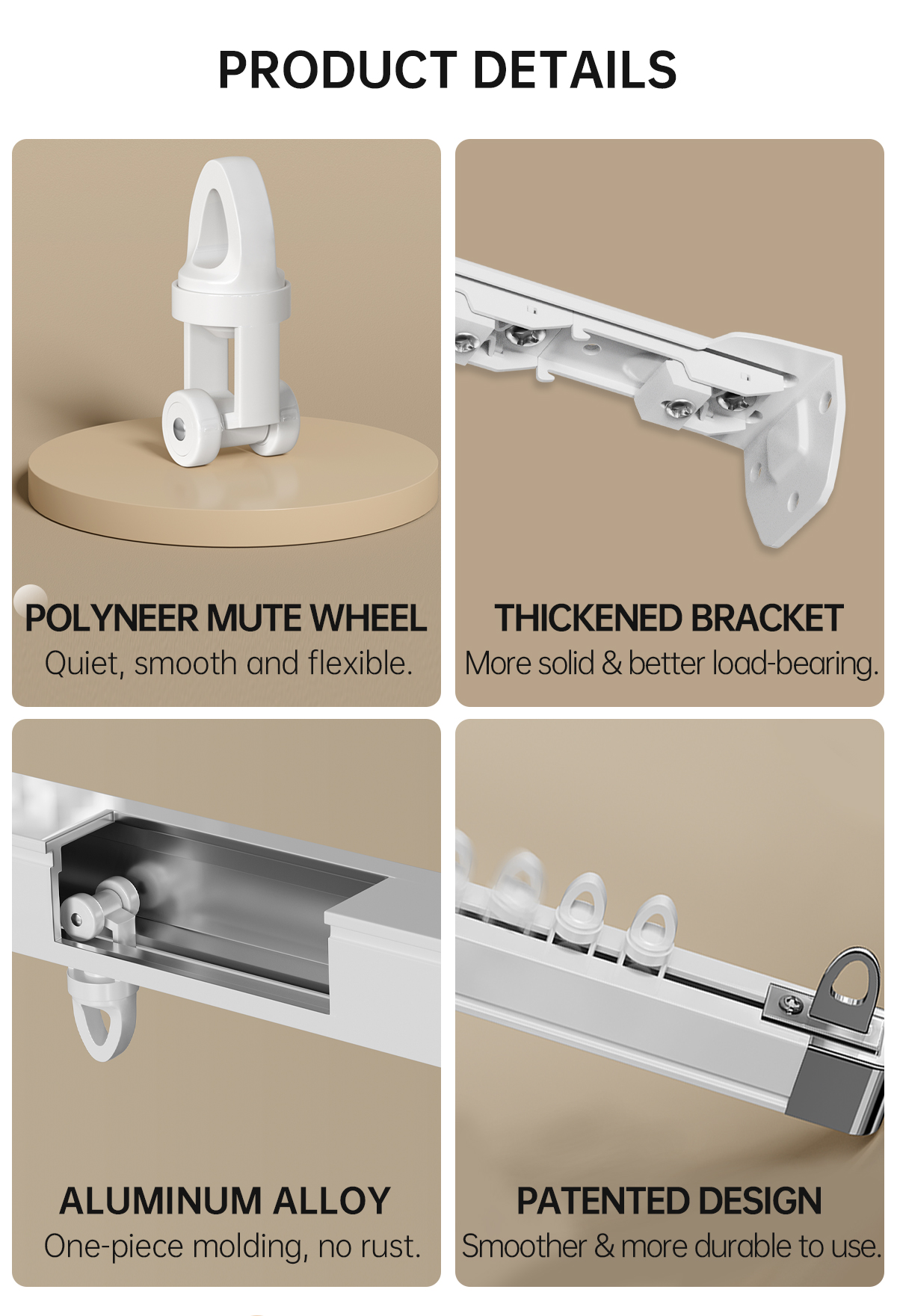 PRODUCT DETAILS

POLYNEER MUTE WHEEL
Quiet, smooth and flexible.

THICKENED BRACKET
More solid & better load-bearing.

ALUMINUM ALLOY
One-piece molding, no rust.

PATENTED DESIGN
Smoother & more durable to use.