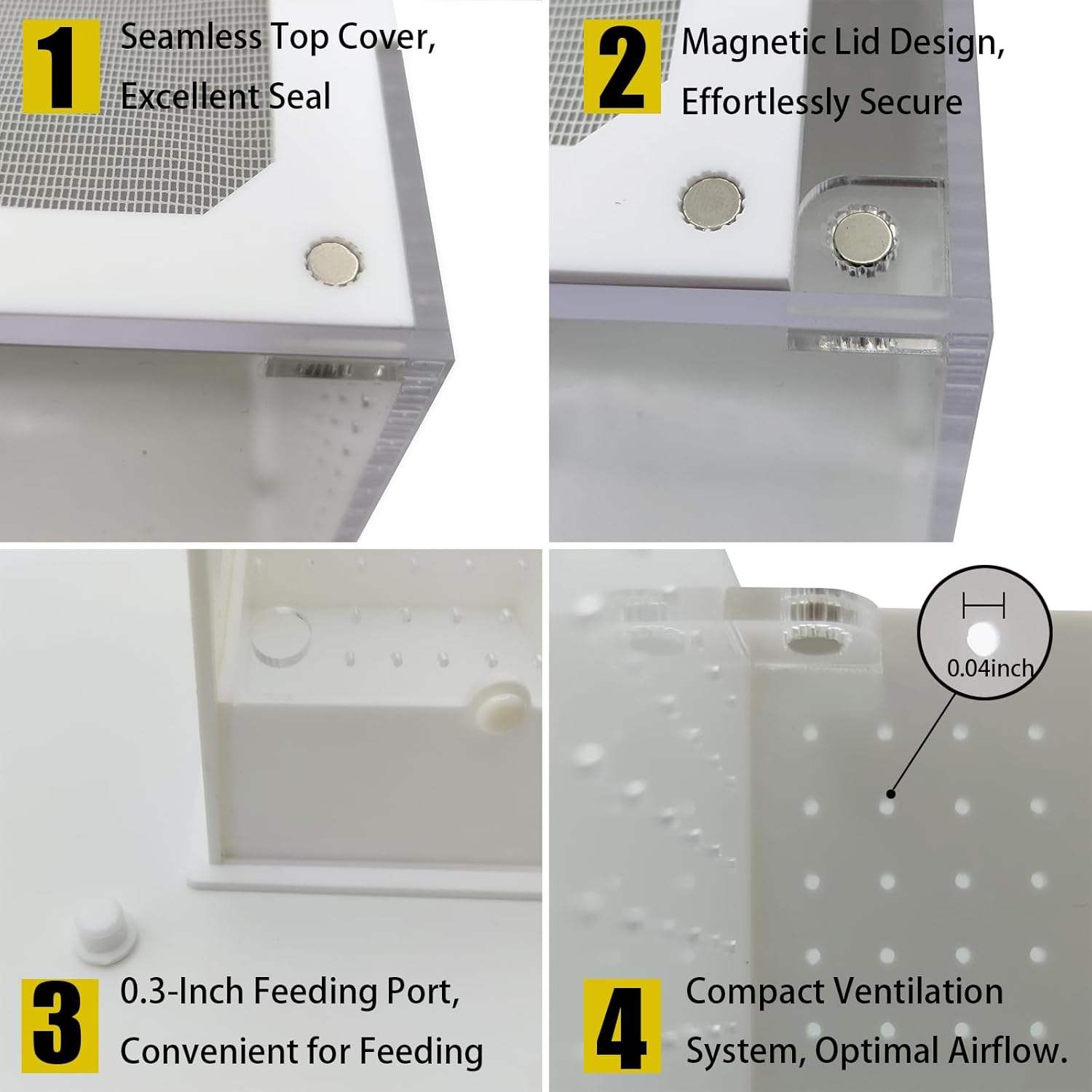 1
Seamless Top Cover, Excellent Seal

2
Magnetic Lid Design, Effortlessly Secure

0.04inch

3
0.3-Inch Feeding Port, Convenient for Feeding

4
Compact Ventilation System, Optimal Airflow.