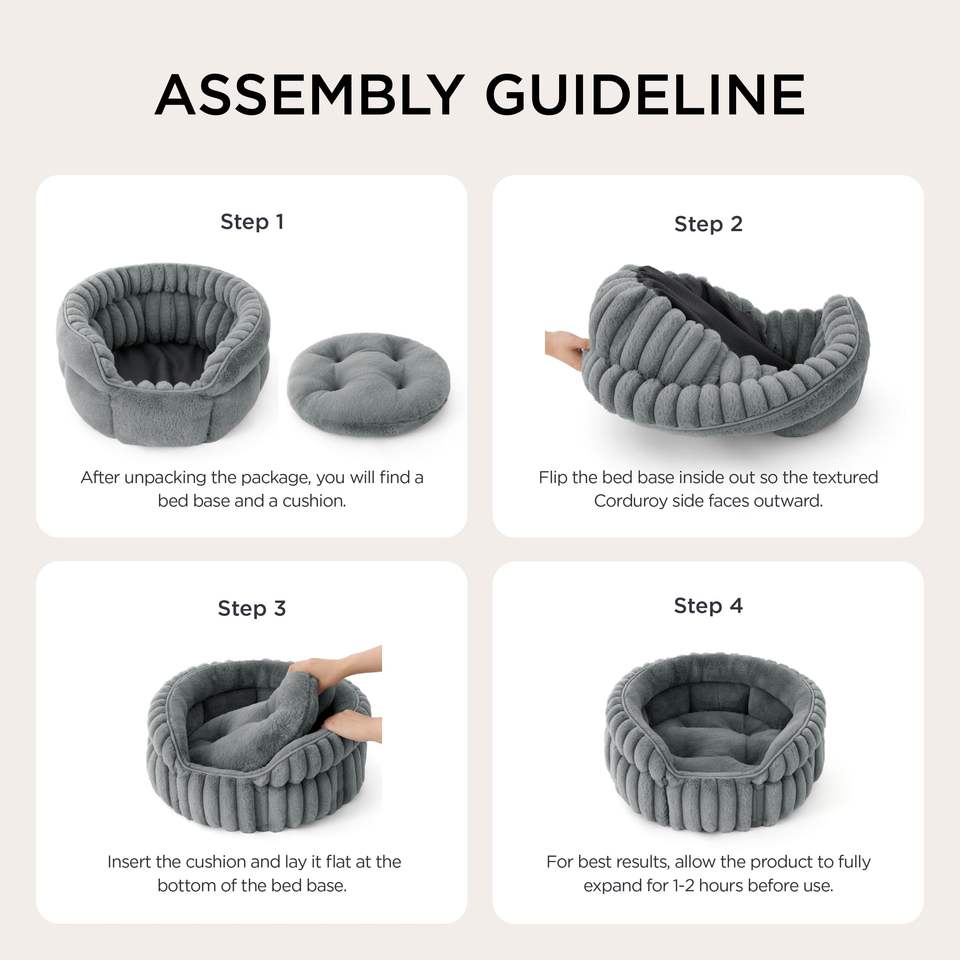 ASSEMBLY GUIDELINE

Step 1

After unpacking the package, you will find a bed base and a cushion.

Step 2

Flip the bed base inside out so the textured Corduroy side faces outward.

Step 3

Insert the cushion and lay it flat at the bottom of the bed base.

Step 4

For best results, allow the product to fully expand for 1-2 hours before use.