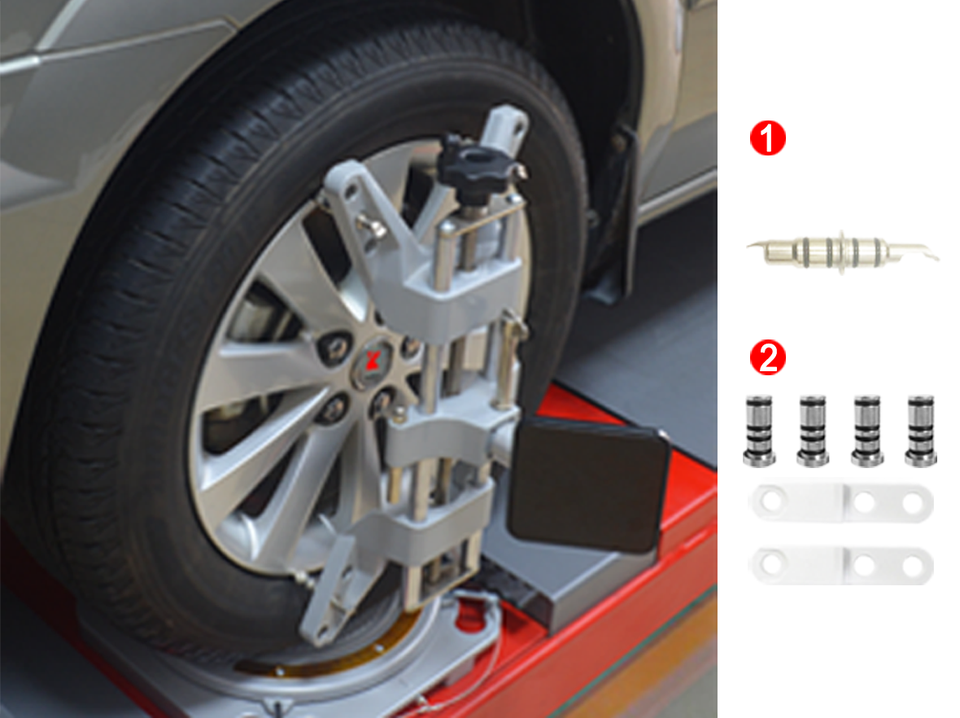 1

2