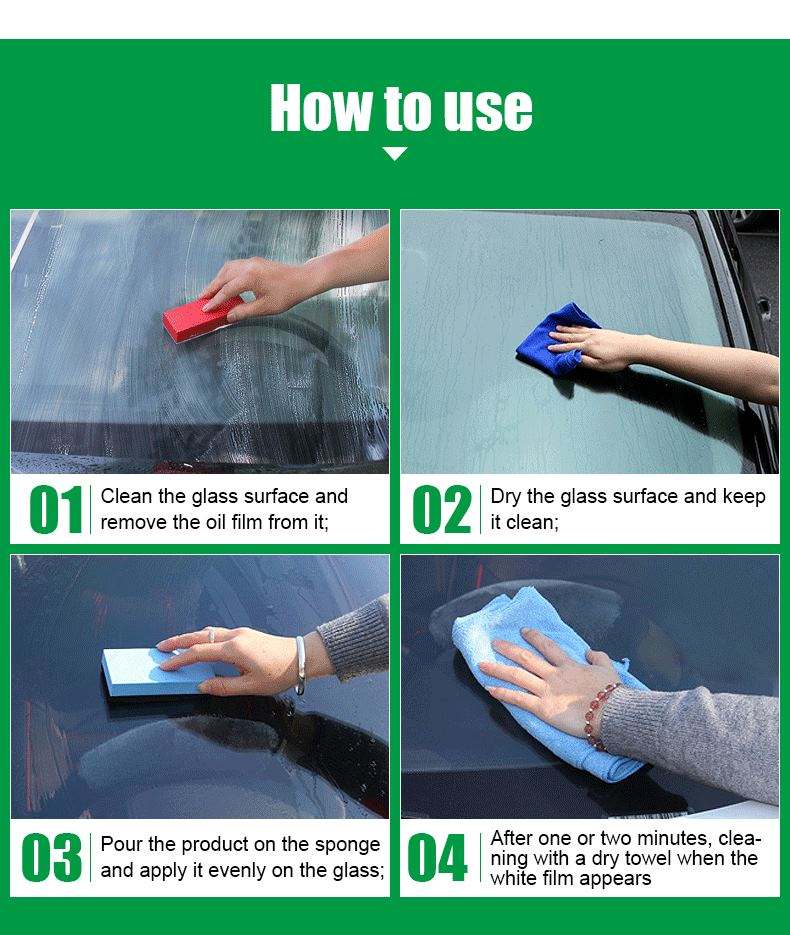 How to use

01 Clean the glass surface and remove the oil film from it;

02 Dry the glass surface and keep it clean;

03 Pour the product on the sponge and apply it evenly on the glass;

04 After one or two minutes, cleaning with a dry towel when the white film appears