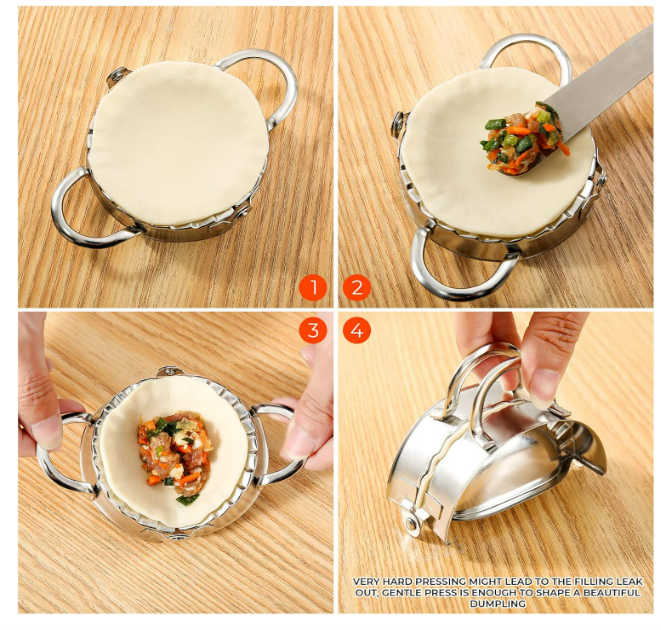 1

2

3

4

VERY HARD PRESSING MIGHT LEAD TO THE FILLING LEAK OUT, GENTLE PRESS IS ENOUGH TO SHAPE A BEAUTIFUL DUMPLING