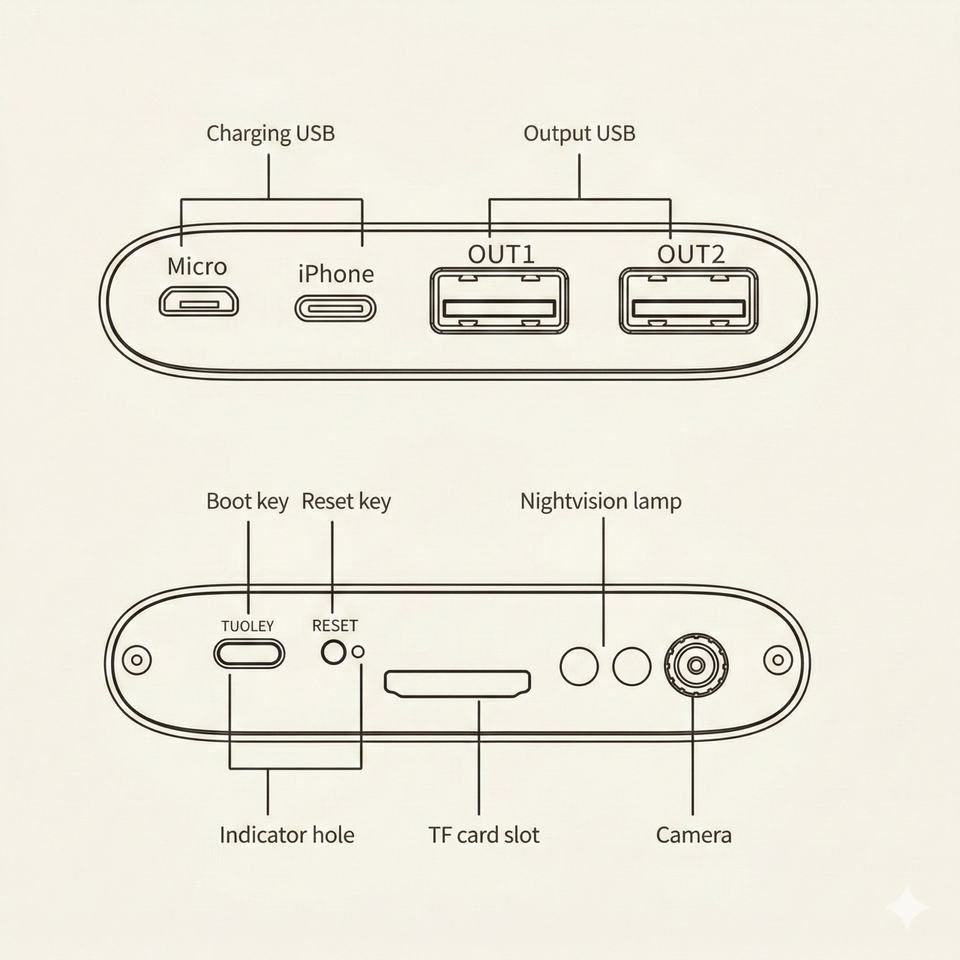 Charging USB

Output USB

Micro

iPhone

OUT1

OUT2

Boot key

Reset key

Nightvision lamp

TUOLEY

RESET

Indicator hole

TF card slot

Camera