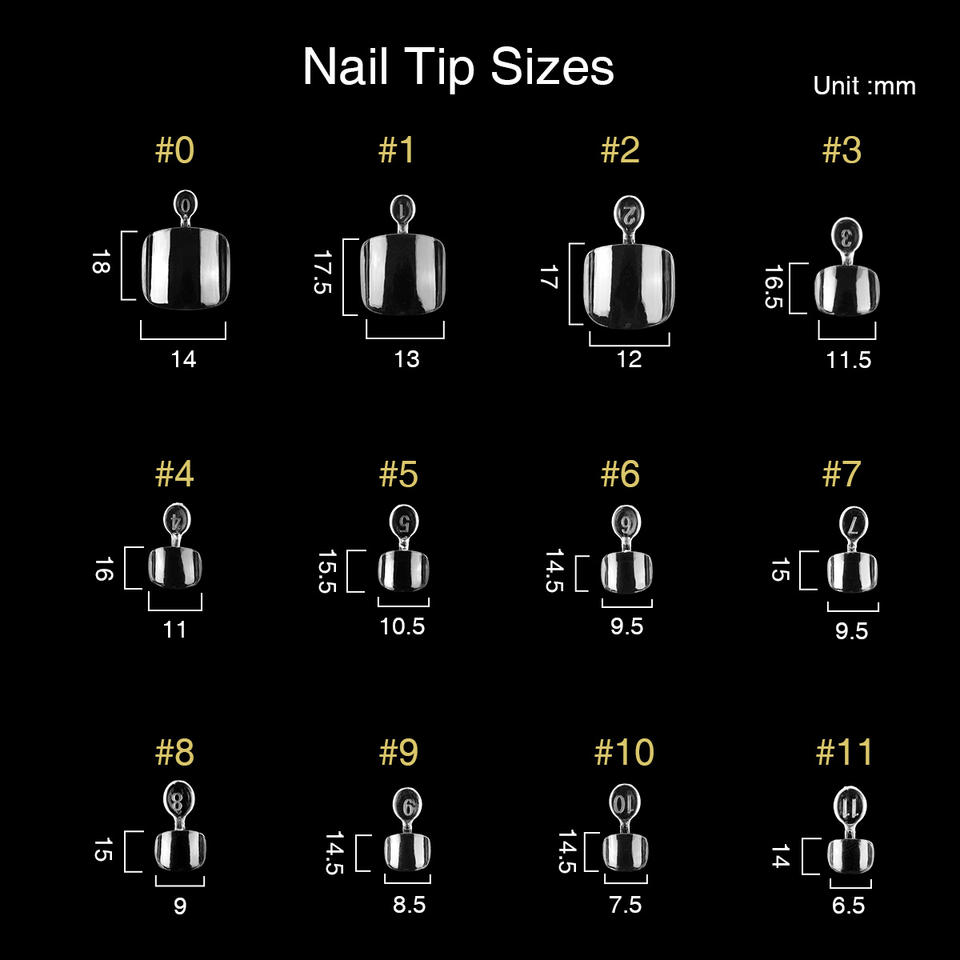 Nail Tip Sizes

Unit :mm

#0
0
18
14

#1
1
17.5
13

#2
2
17
12

#3
3
16.5
11.5

#4
4
16
11

#5
5
15.5
10.5

#6
6
14.5
9.5

#7
7
15
9.5

#8
8
15
9

#9
9
14.5
8.5

#10
10
14.5
7.5

#11
11
14
6.5