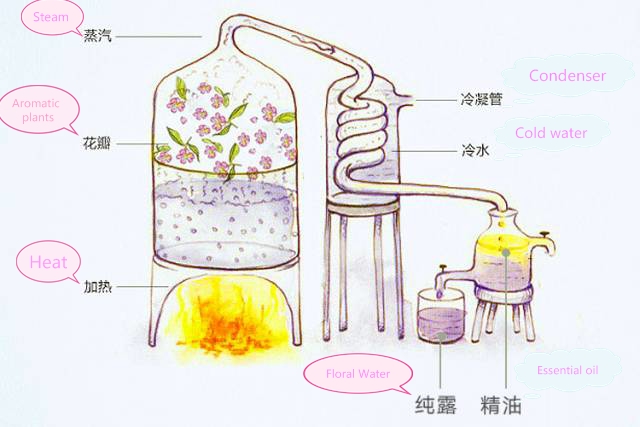 Steam
蒸汽

Aromatic plants
花瓣

Heat
加热

Condenser
冷凝管

Cold water
冷水

Floral Water
纯露

Essential oil
精油