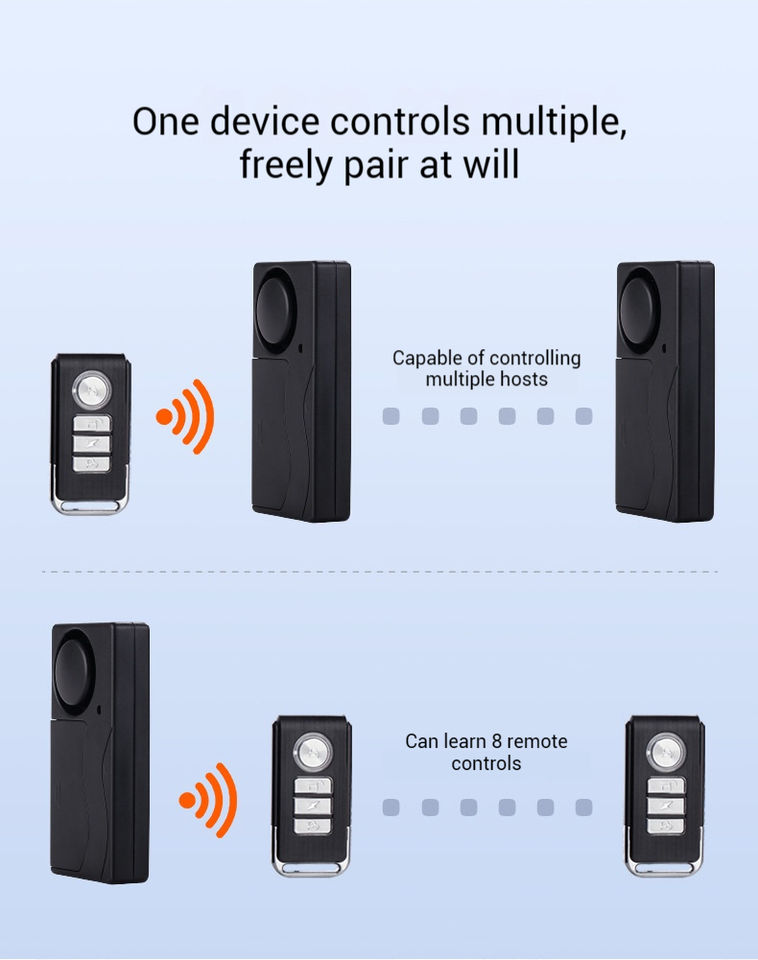 One device controls multiple, freely pair at will

Capable of controlling multiple hosts

Can learn 8 remote controls