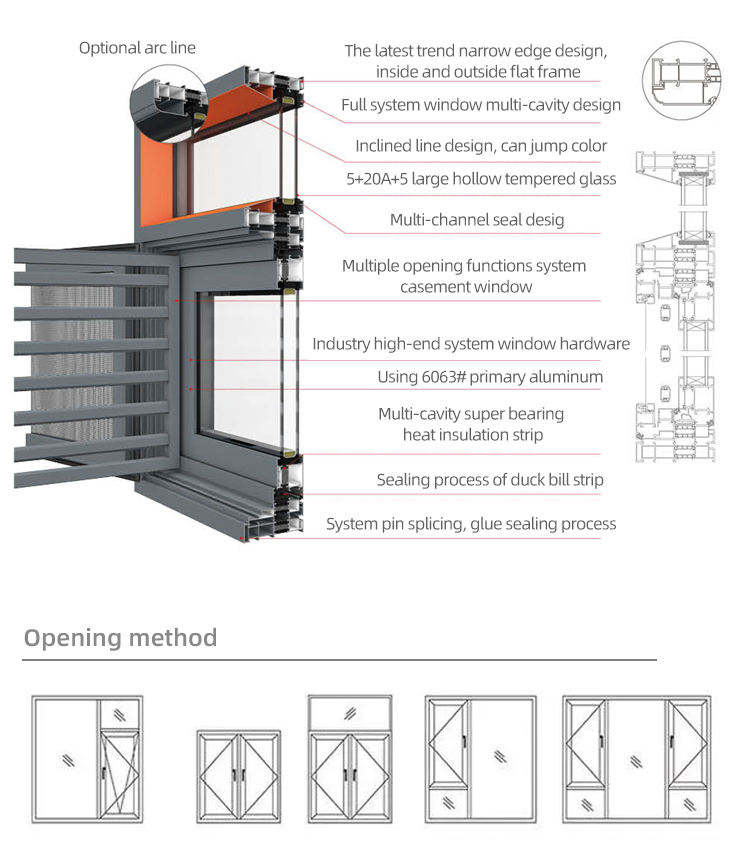 Optional arc line

The latest trend narrow edge design, inside and outside flat frame

Full system window multi-cavity design

Inclined line design, can jump color

5+20A+5 large hollow tempered glass

Multi-channel seal desig

Multiple opening functions system casement window

Industry high-end system window hardware

Using 6063# primary aluminum

Multi-cavity super bearing heat insulation strip

Sealing process of duck bill strip

System pin splicing, glue sealing process

Opening method