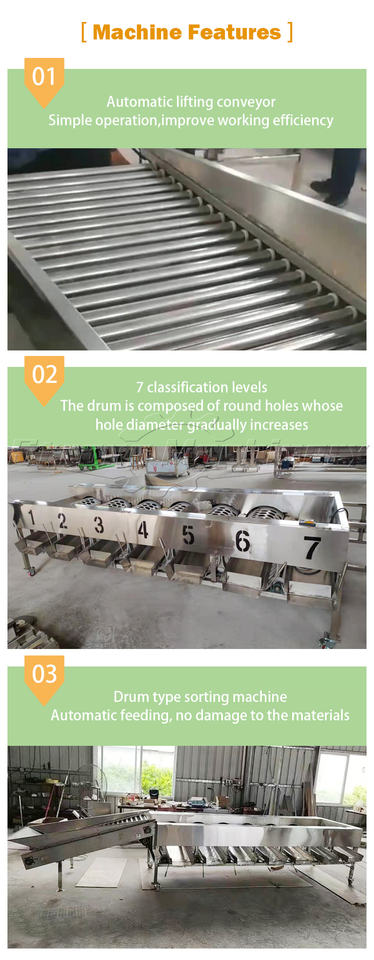 [ Machine Features ]

01

Automatic lifting conveyor
Simple operation,improve working efficiency

02

7 classification levels
The drum is composed of round holes whose hole diameter gradually increases

1 2 3 4 5 6 7

03

Drum type sorting machine
Automatic feeding, no damage to the materials