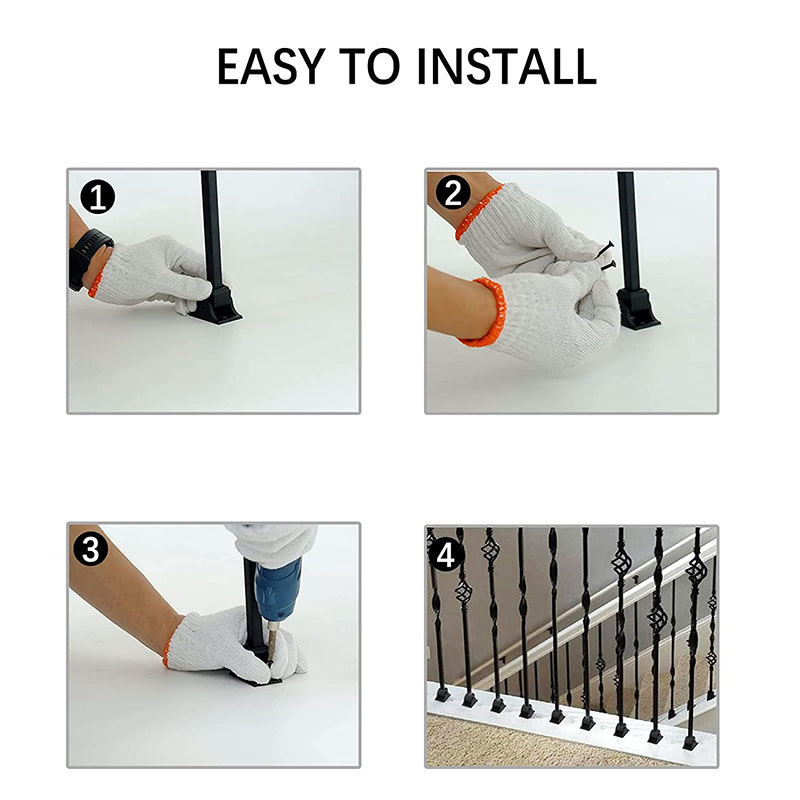 EASY TO INSTALL

1

2

3

4