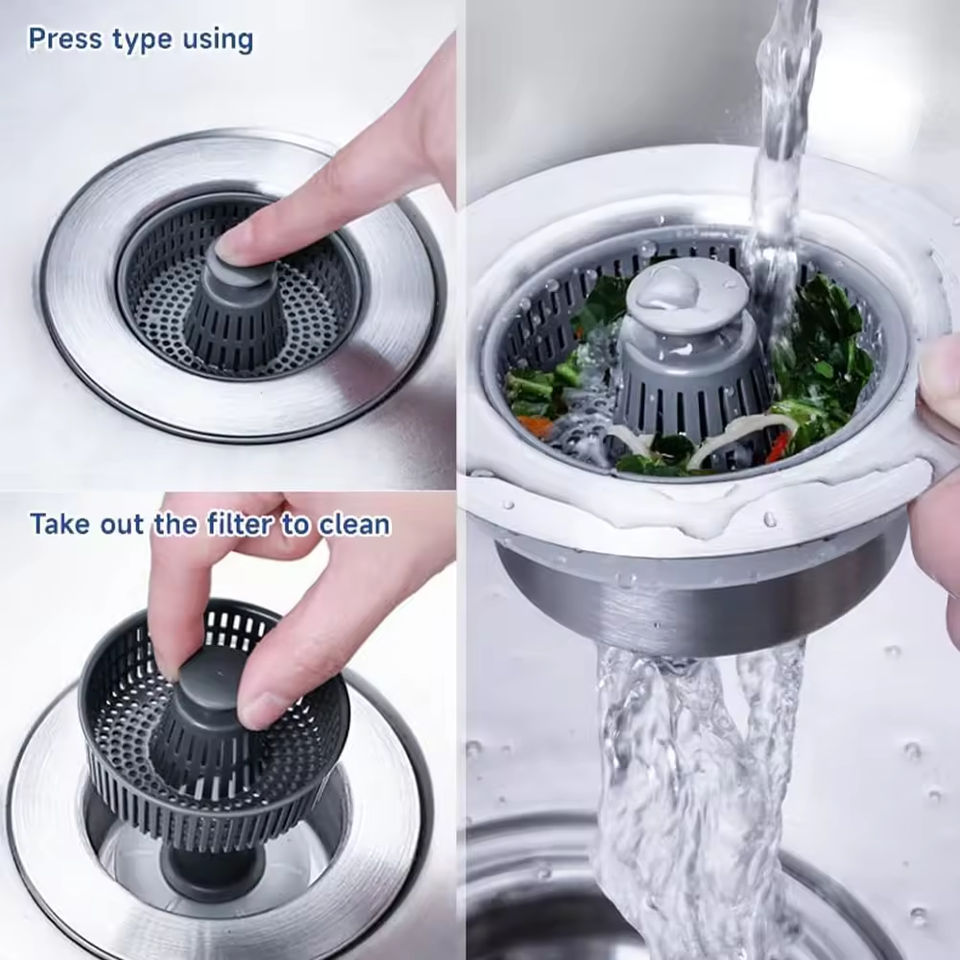 Press type using

Take out the filter to clean