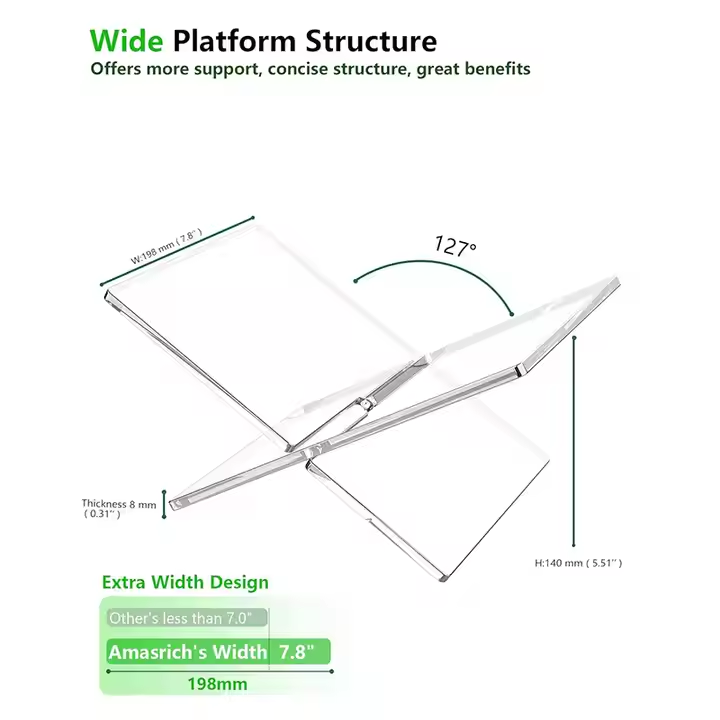 Wide Platform Structure
Offers more support, concise structure, great benefits

W:198 mm ( 7.8" )

127°

Thickness 8 mm ( 0.31" )

H:140 mm ( 5.51" )

Extra Width Design

Other's less than 7.0"

Amasrich's Width 7.8"

198mm